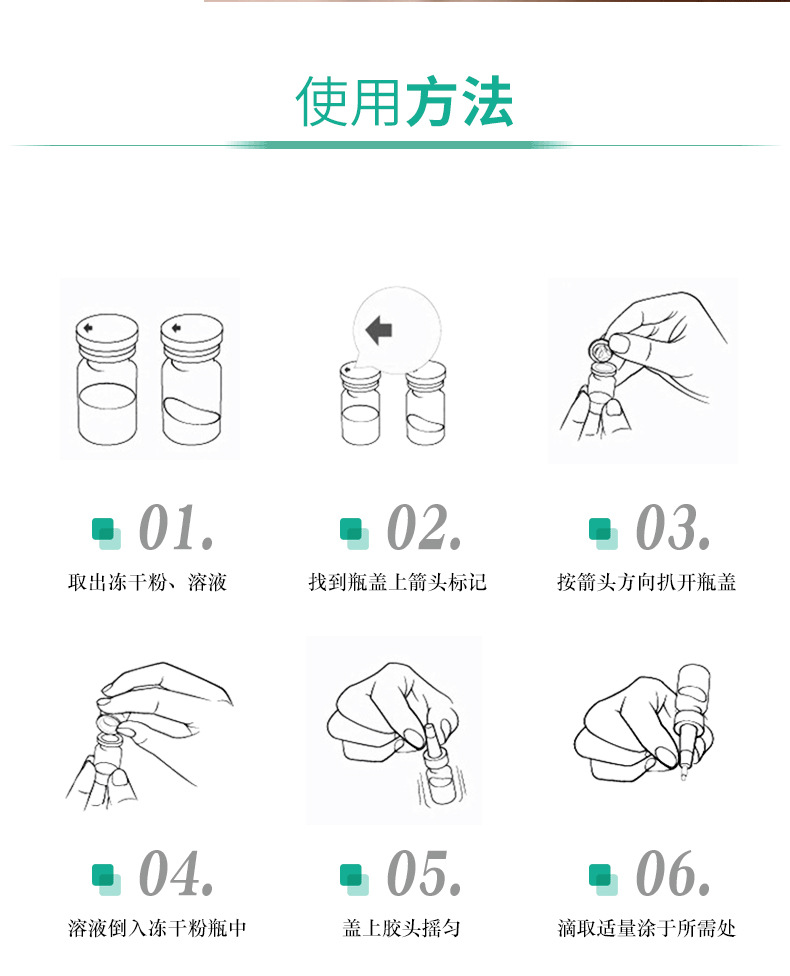 使用方法

01.
取出冻干粉、溶液

02.
找到瓶盖上箭头标记

03.
按箭头方向扒开瓶盖

04.
溶液倒入冻干粉瓶中

05.
盖上胶头摇匀

06.
滴取适量涂于所需处