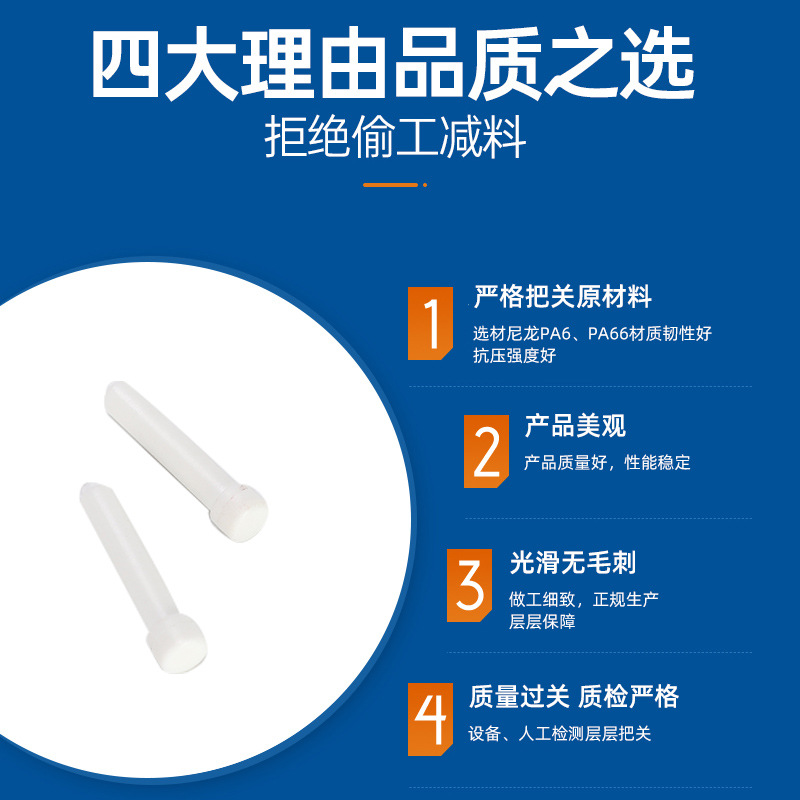 四大理由品质之选
拒绝偷工减料

1
严格把关原材料
选材尼龙PA6、PA66材质韧性好
抗压强度好

2
产品美观
产品质量好，性能稳定

3
光滑无毛刺
做工细致，正规生产
层层保障

4
质量过关 质检严格
设备、人工检测层层把关