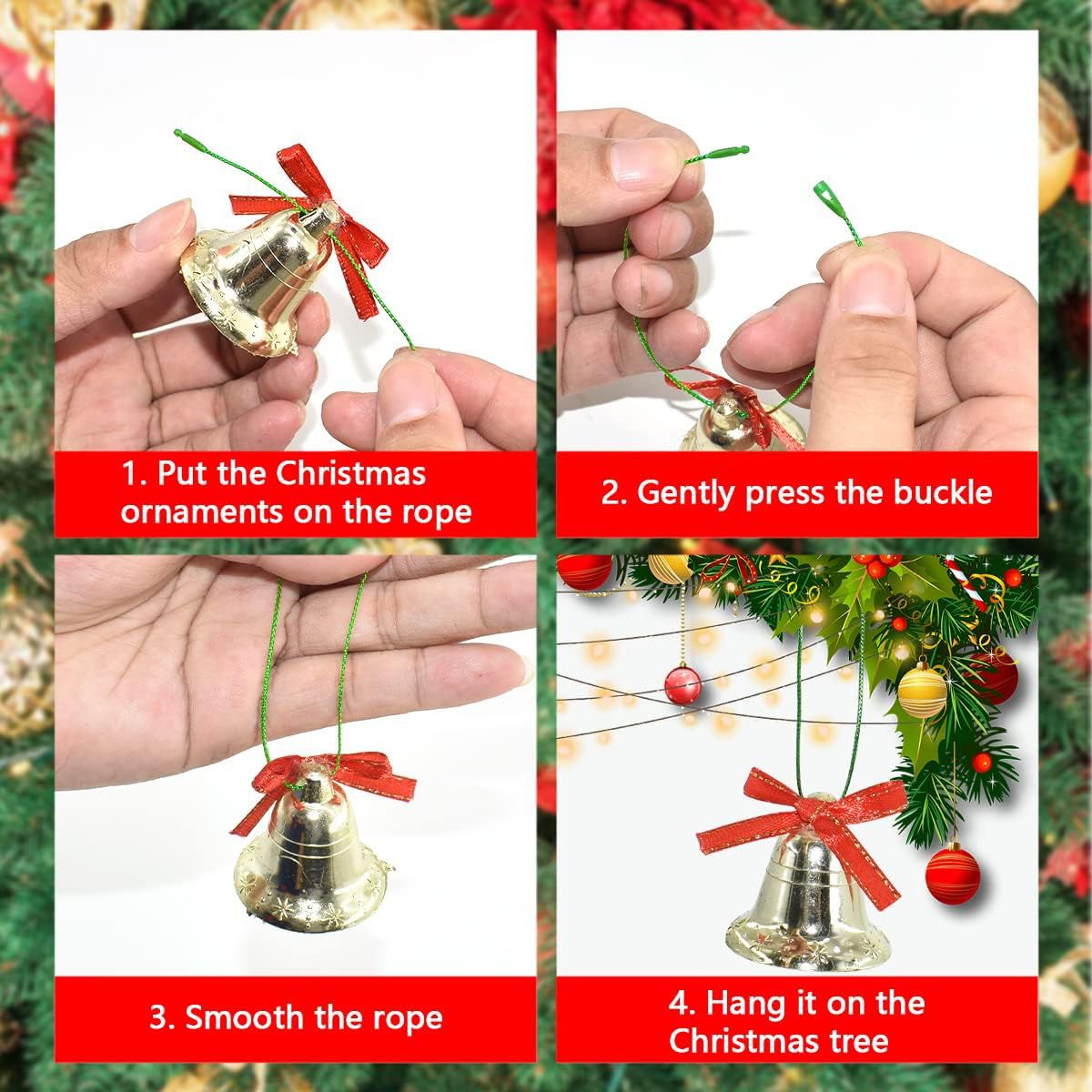 1. Put the Christmas ornaments on the rope

2. Gently press the buckle

3. Smooth the rope

4. Hang it on the Christmas tree