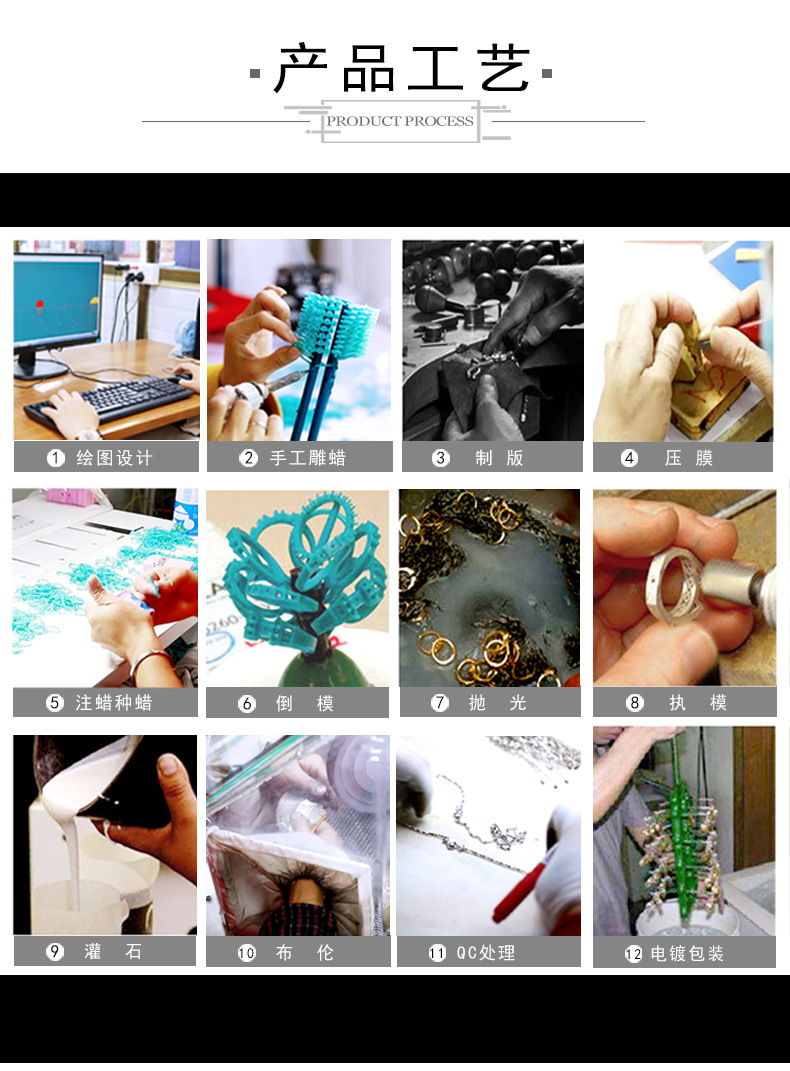 产品工艺

PRODUCT PROCESS

1 绘图设计

2 手工雕蜡

3 制 版

4 压 膜

5 注蜡种蜡

6 倒 模

7 抛 光

8 执 模

9 灌 石

10 布 伦

11 QC处理

12 电镀包装