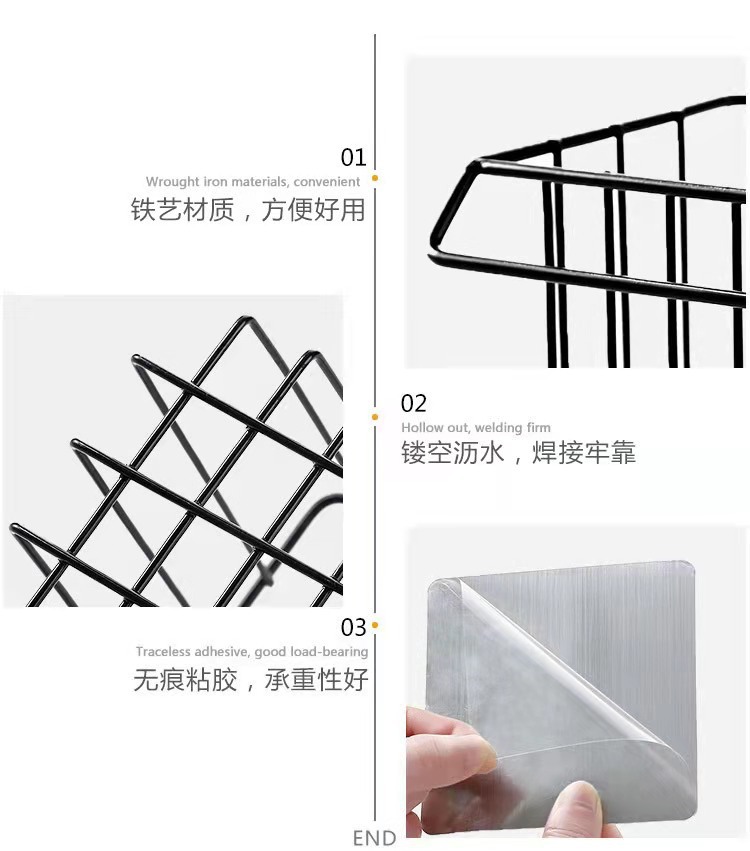 01
Wrought iron materials, convenient
铁艺材质，方便好用

02
Hollow out, welding firm
镂空沥水，焊接牢靠

03
Traceless adhesive, good load-bearing
无痕粘胶，承重性好

END