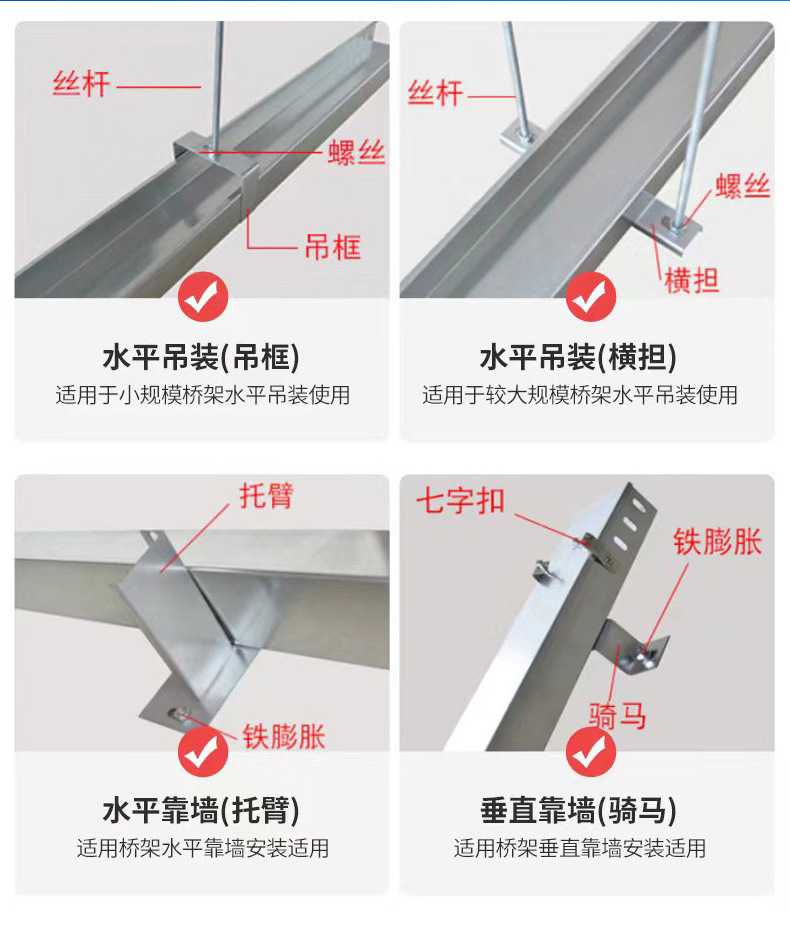 丝杆
螺丝
吊框

水平吊装(吊框)
适用于小规模桥架水平吊装使用

丝杆
螺丝
横担

水平吊装(横担)
适用于较大规模桥架水平吊装使用

托臂
铁膨胀

水平靠墙(托臂)
适用桥架水平靠墙安装适用

七字扣
铁膨胀
骑马

垂直靠墙(骑马)
适用桥架垂直靠墙安装适用