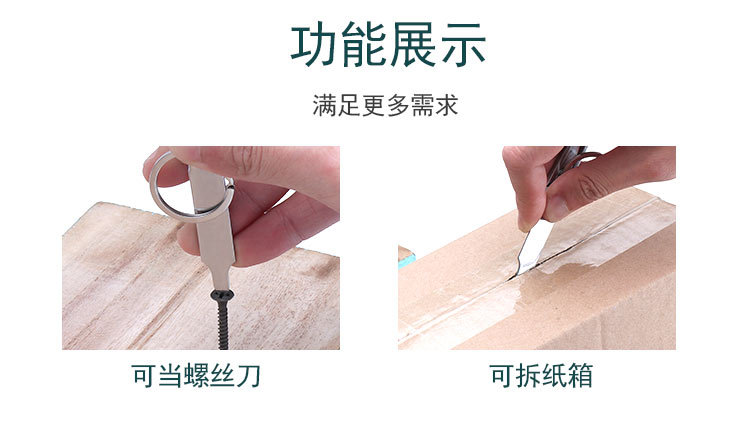 功能展示

满足更多需求

可当螺丝刀

可拆纸箱