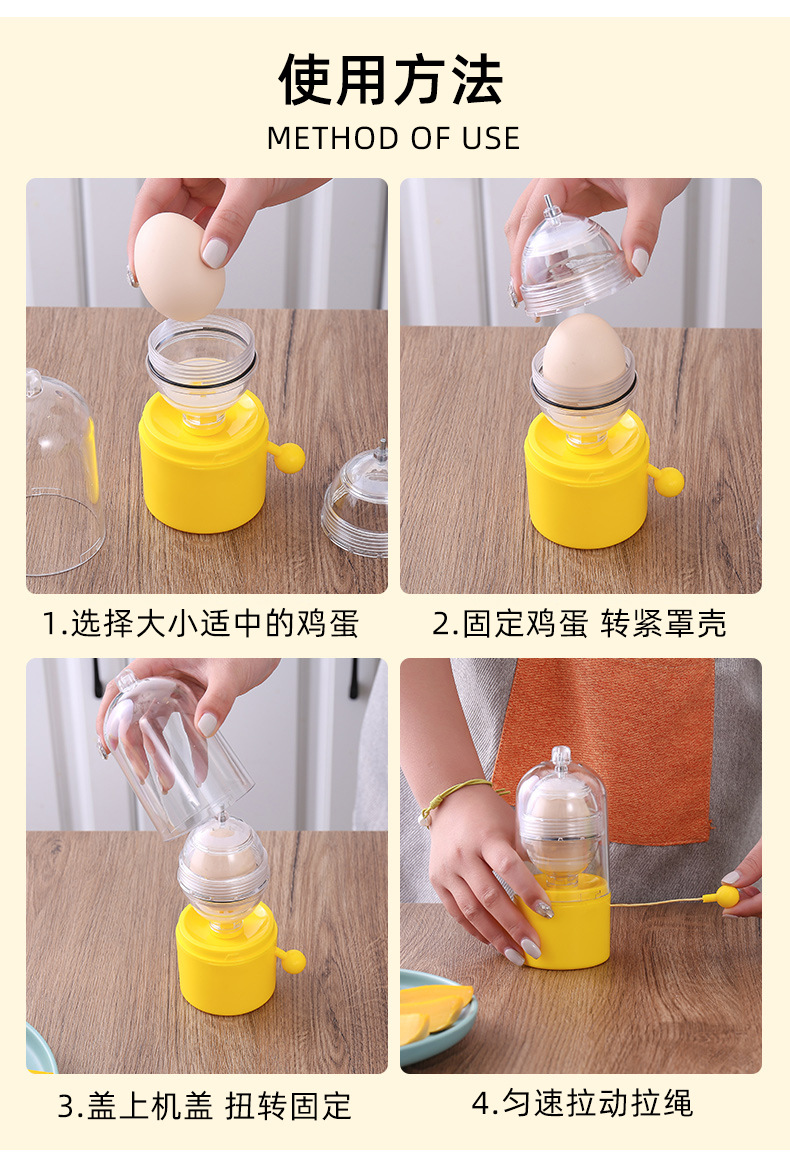 使用方法
METHOD OF USE

1.选择大小适中的鸡蛋

2.固定鸡蛋 转紧罩壳

3.盖上机盖 扭转固定

4.匀速拉动拉绳