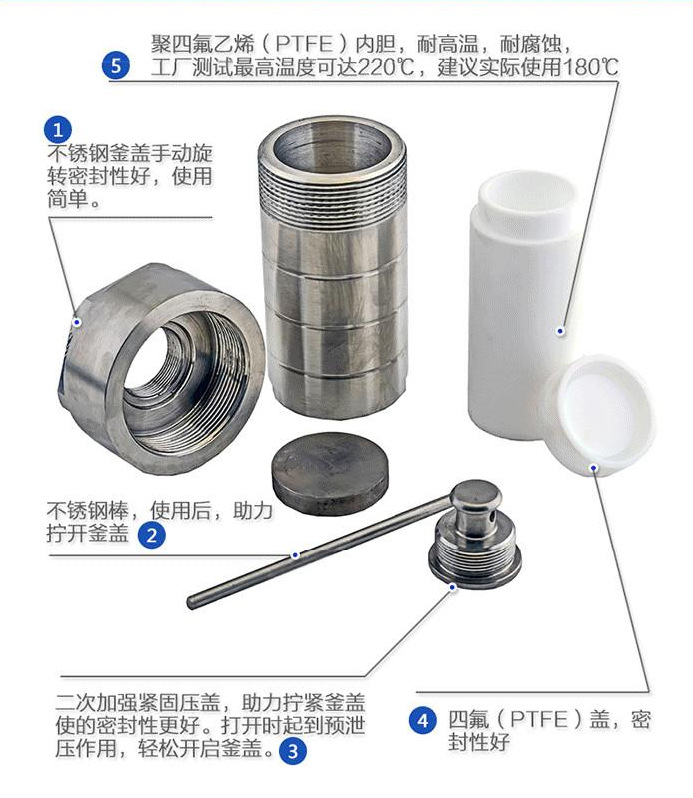 5 聚四氟乙烯（PTFE）内胆，耐高温，耐腐蚀，工厂测试最高温度可达220℃，建议实际使用180℃

1 不锈钢釜盖手动旋转密封性好，使用简单。

不锈钢棒，使用后，助力拧开釜盖 2

二次加强紧固压盖，助力拧紧釜盖使的密封性更好。打开时起到预泄压作用，轻松开启釜盖。3

4 四氟（PTFE）盖，密封性好