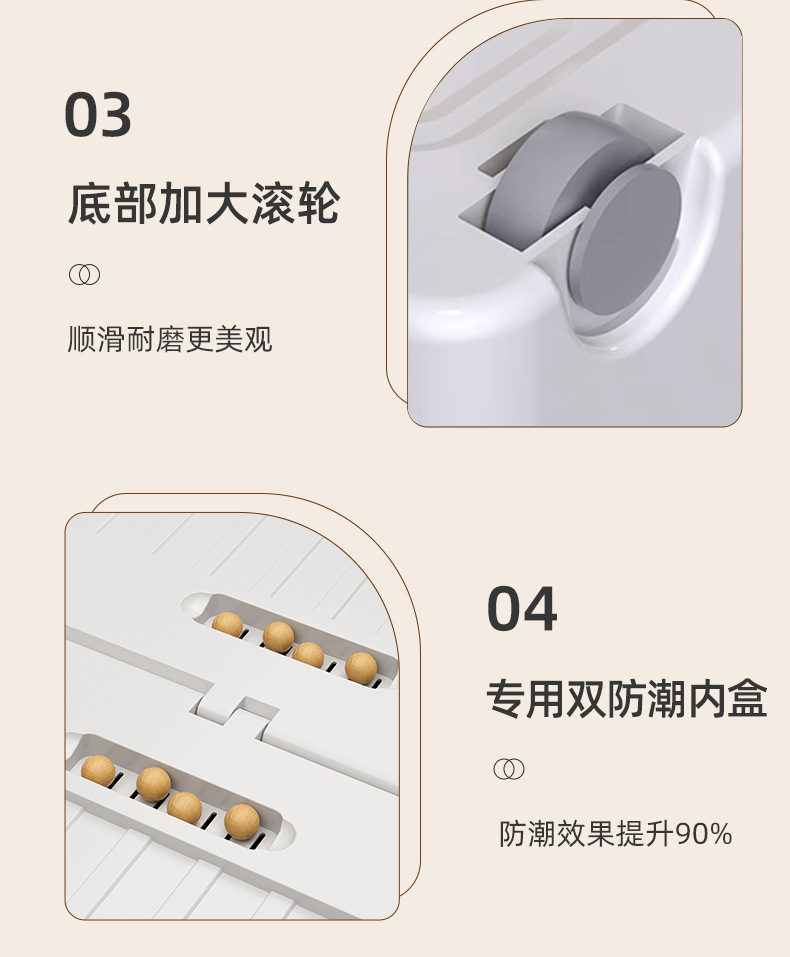 03

底部加大滚轮

顺滑耐磨更美观

04

专用双防潮内盒

防潮效果提升90%