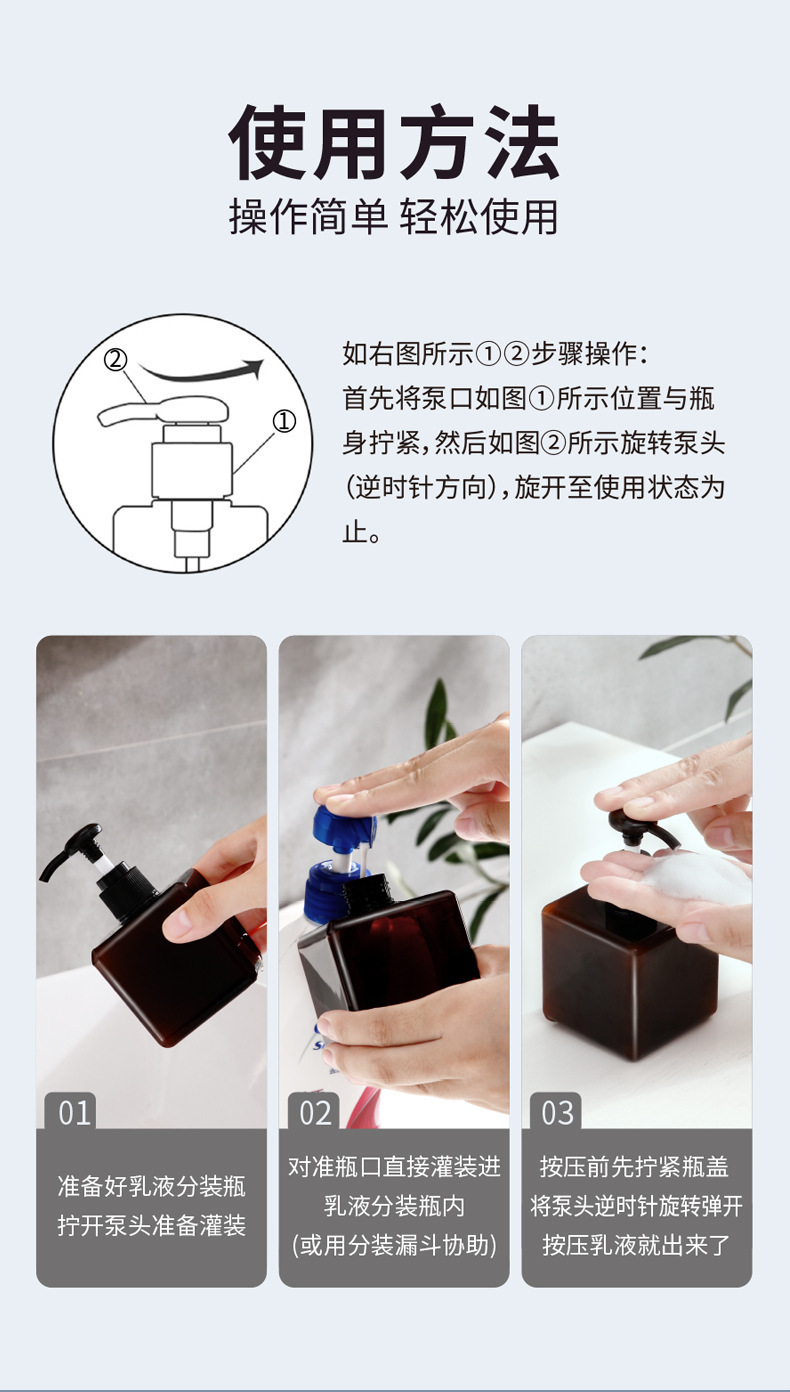 使用方法
操作简单 轻松使用

②
①

如右图所示①②步骤操作：
首先将泵口如图①所示位置与瓶身拧紧，然后如图②所示旋转泵头（逆时针方向），旋开至使用状态为止。

01
准备好乳液分装瓶
拧开泵头准备灌装

02
对准瓶口直接灌装进
乳液分装瓶内
(或用分装漏斗协助)

03
按压前先拧紧瓶盖
将泵头逆时针旋转弹开
按压乳液就出来了