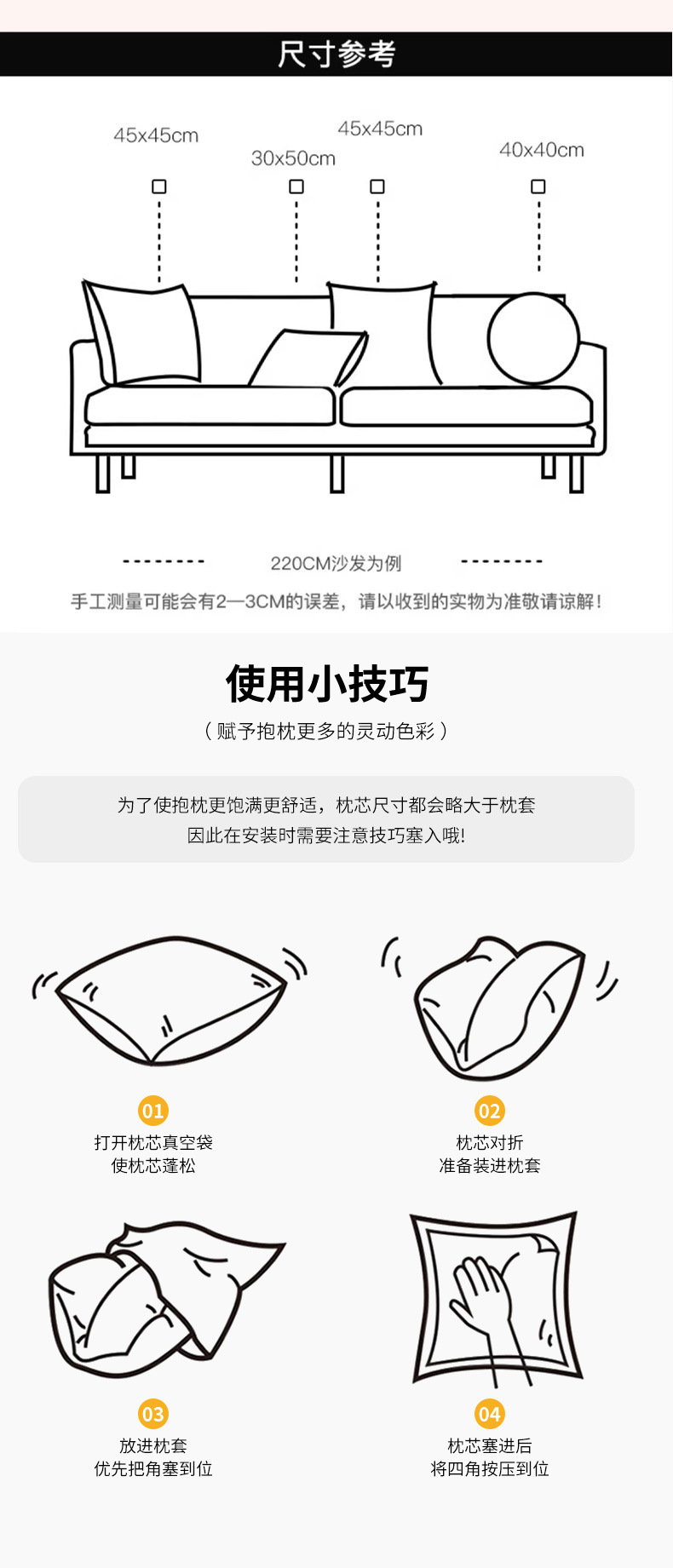 尺寸参考

45x45cm

30x50cm

45x45cm

40x40cm

220CM沙发为例

手工测量可能会有2—3CM的误差，请以收到的实物为准敬请谅解！

使用小技巧

（赋予抱枕更多的灵动色彩）

为了使抱枕更饱满更舒适，枕芯尺寸都会略大于枕套
因此在安装时需要注意技巧塞入哦！

01
打开枕芯真空袋
使枕芯蓬松

02
枕芯对折
准备装进枕套

03
放进枕套
优先把角塞到位

04
枕芯塞进后
将四角按压到位