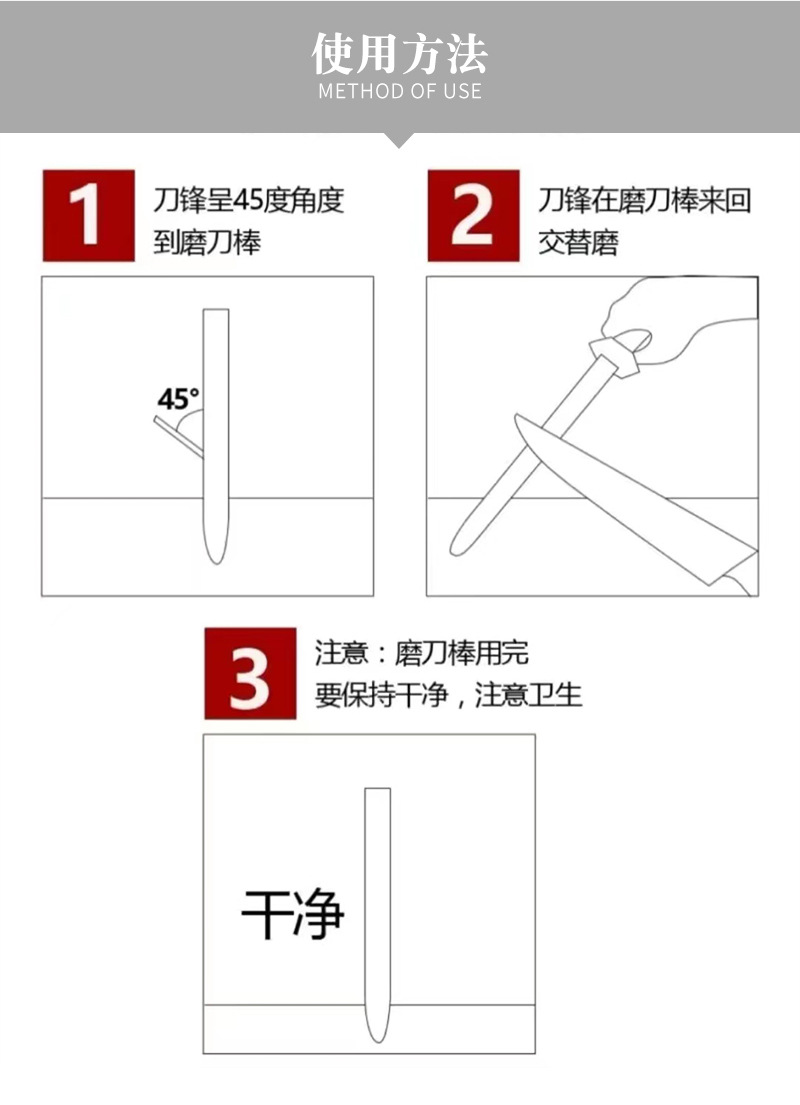 使用方法
METHOD OF USE

1
刀锋呈45度角度到磨刀棒

45°

2
刀锋在磨刀棒来回交替磨

3
注意：磨刀棒用完要保持干净，注意卫生

干净