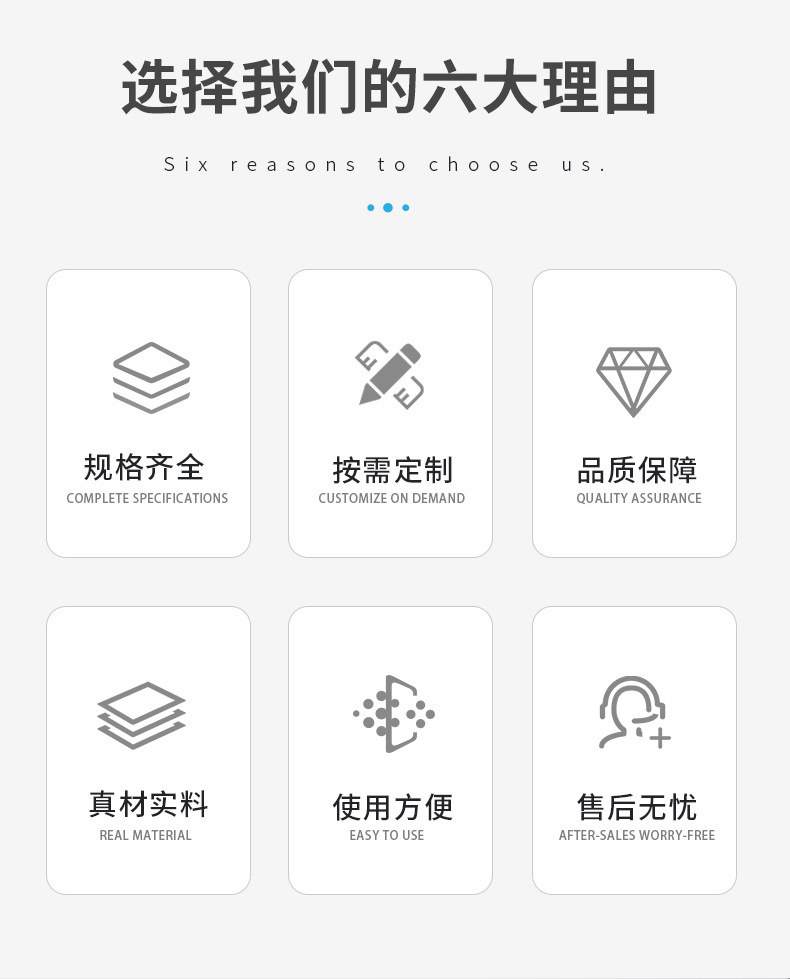 选择我们的六大理由

Six reasons to choose us.

规格齐全
COMPLETE SPECIFICATIONS

按需定制
CUSTOMIZE ON DEMAND

品质保障
QUALITY ASSURANCE

真材实料
REAL MATERIAL

使用方便
EASY TO USE

售后无忧
AFTER-SALES WORRY-FREE