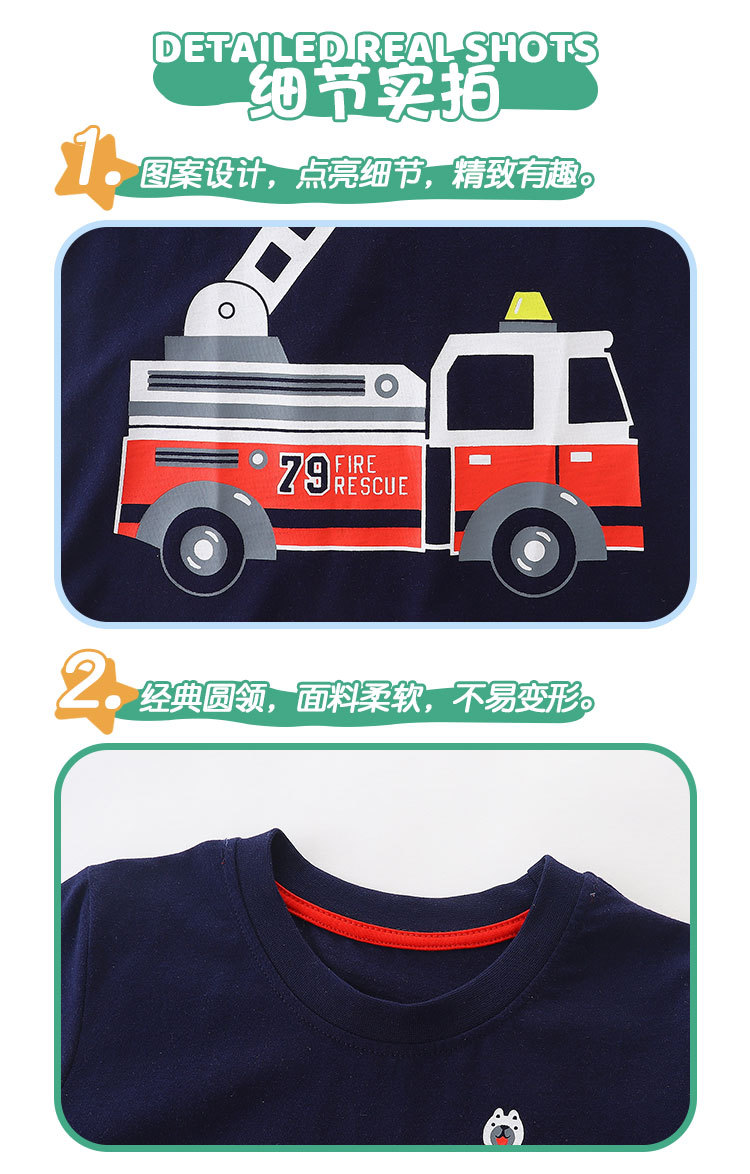 DETAILED REAL SHOTS
细节实拍

1. 图案设计，点亮细节，精致有趣。

79 FIRE RESCUE

2. 经典圆领，面料柔软，不易变形。