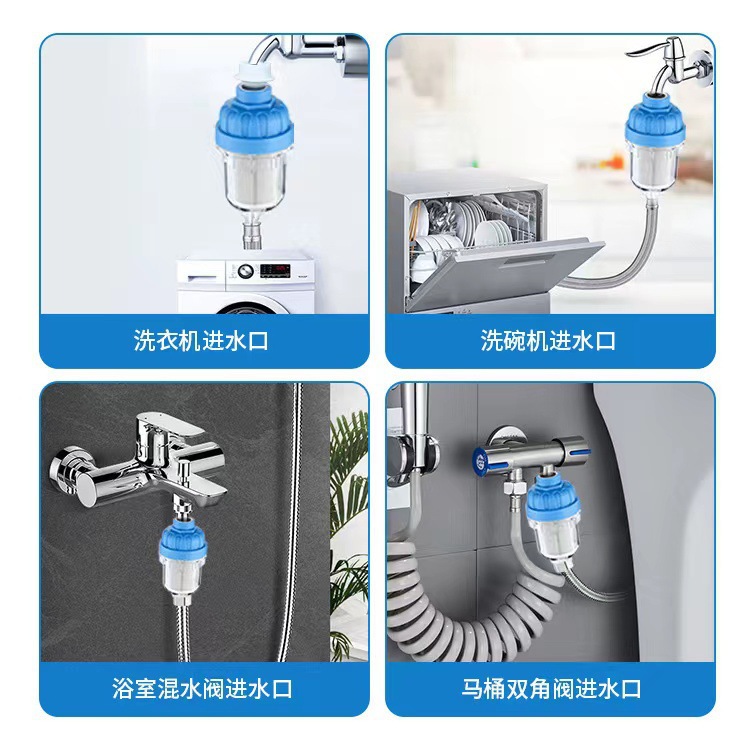 洗衣机进水口

洗碗机进水口

浴室混水阀进水口

马桶双角阀进水口