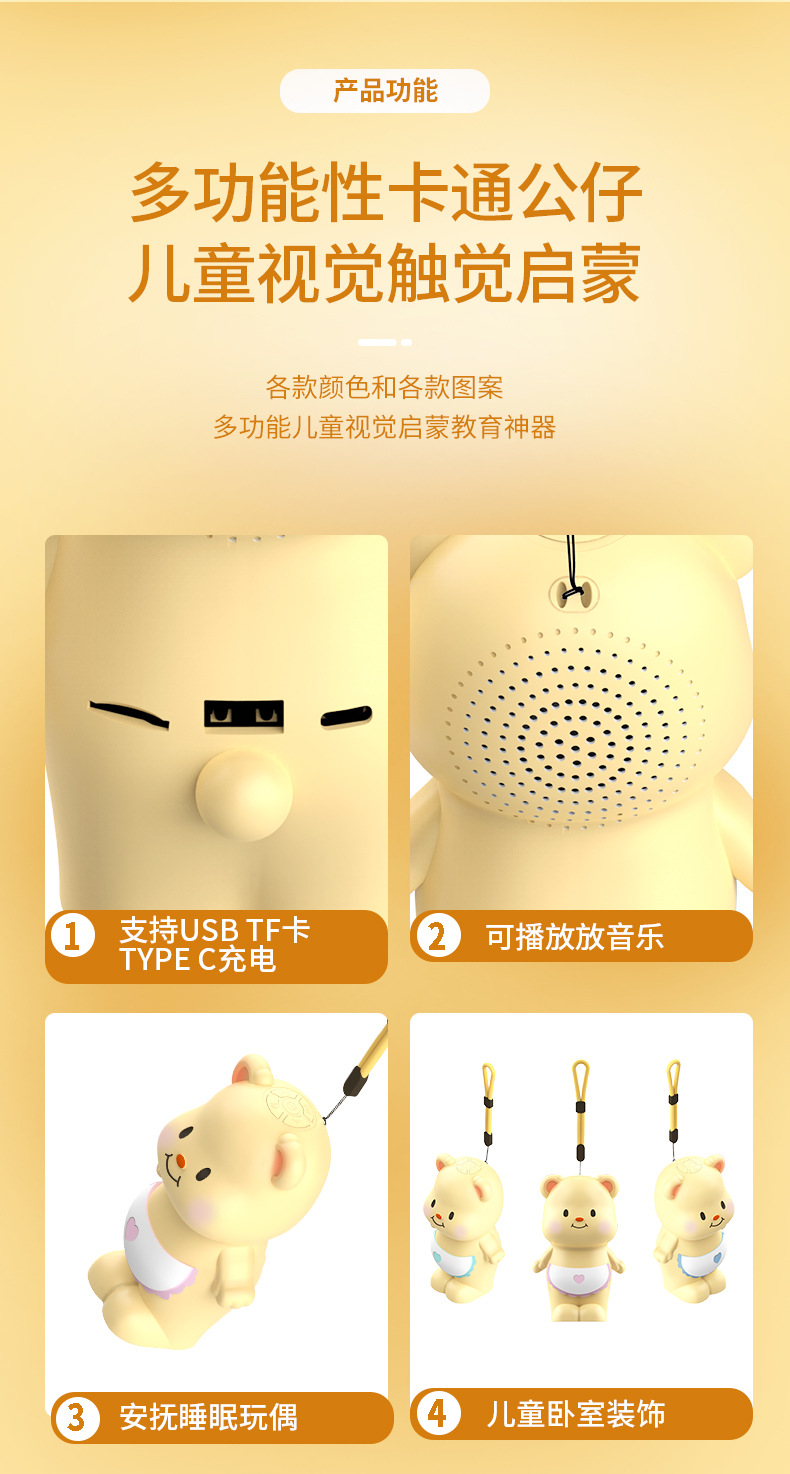 产品功能

多功能性卡通公仔
儿童视觉触觉启蒙

各款颜色和各款图案
多功能儿童视觉启蒙教育神器

1 支持USB TF卡 TYPE C充电

2 可播放放音乐

3 安抚睡眠玩偶

4 儿童卧室装饰