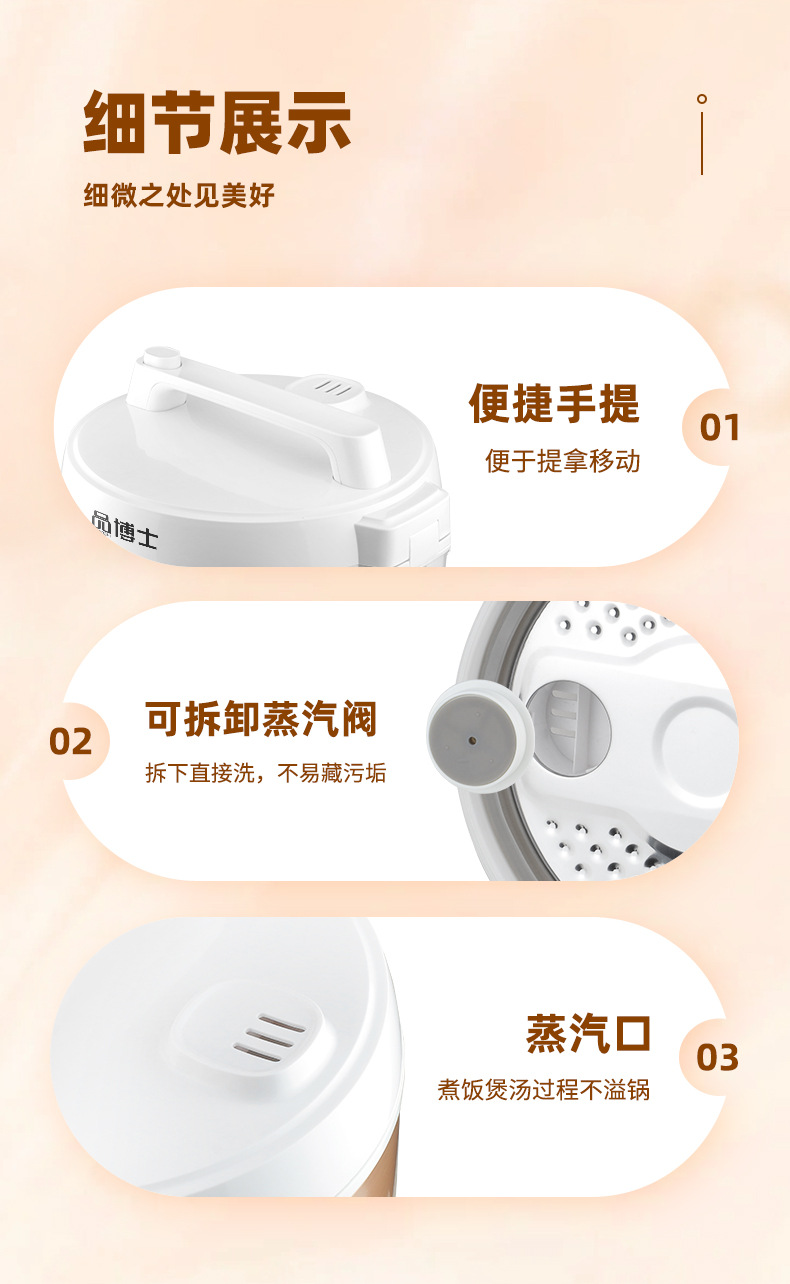 细节展示

细微之处见美好

品博士

便捷手提

便于提拿移动

01

02

可拆卸蒸汽阀

拆下直接洗，不易藏污垢

蒸汽口

煮饭煲汤过程不溢锅

03