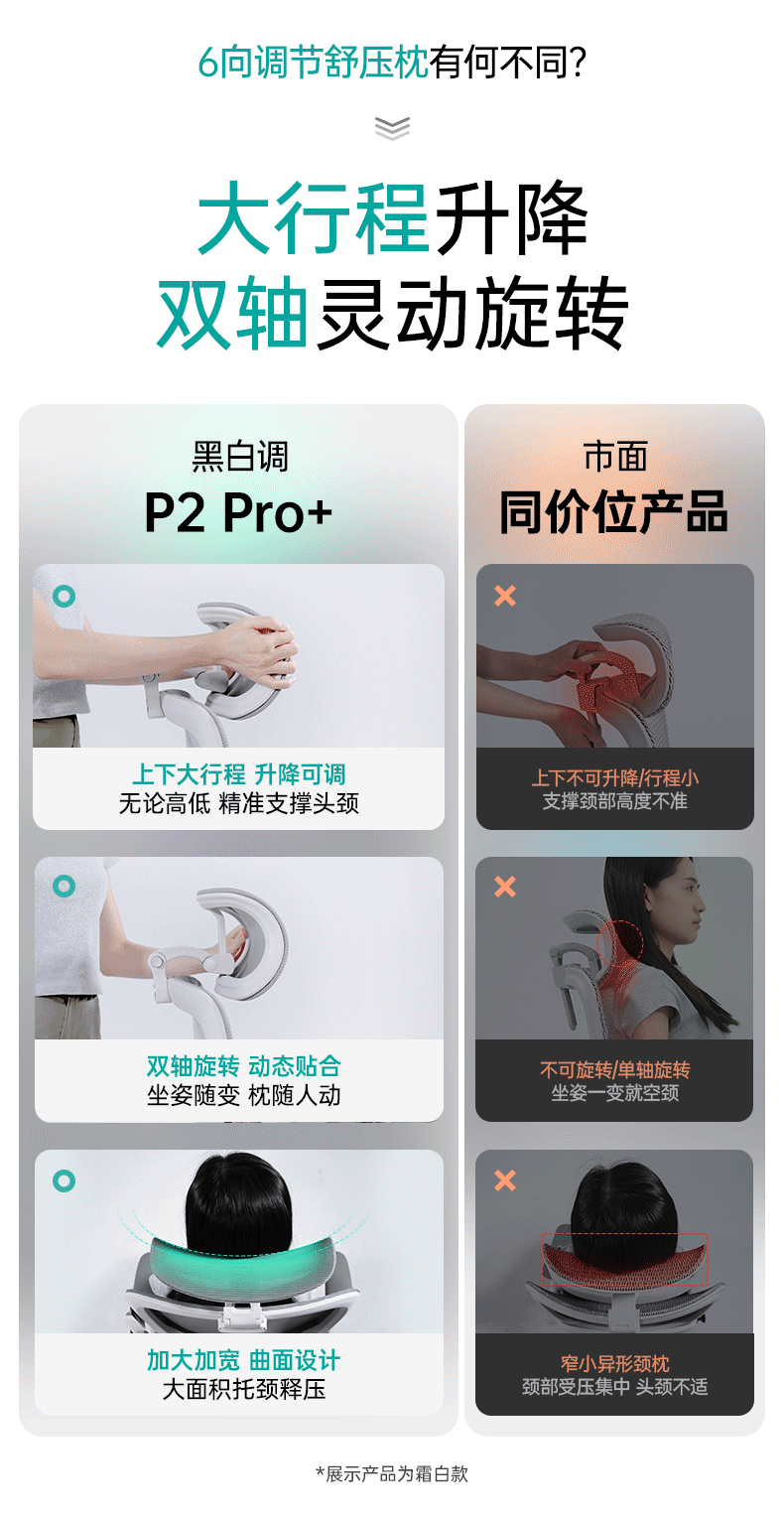 6向调节舒压枕有何不同?

大行程升降
双轴灵动旋转

黑白调
P2 Pro+

上下大行程 升降可调
无论高低 精准支撑头颈

双轴旋转 动态贴合
坐姿随变 枕随人动

加大加宽 曲面设计
大面积托颈释压

市面
同价位产品

上下不可升降/行程小
支撑颈部高度不准

不可旋转/单轴旋转
坐姿一变就空颈

窄小异形颈枕
颈部受压集中 头颈不适

*展示产品为霜白款