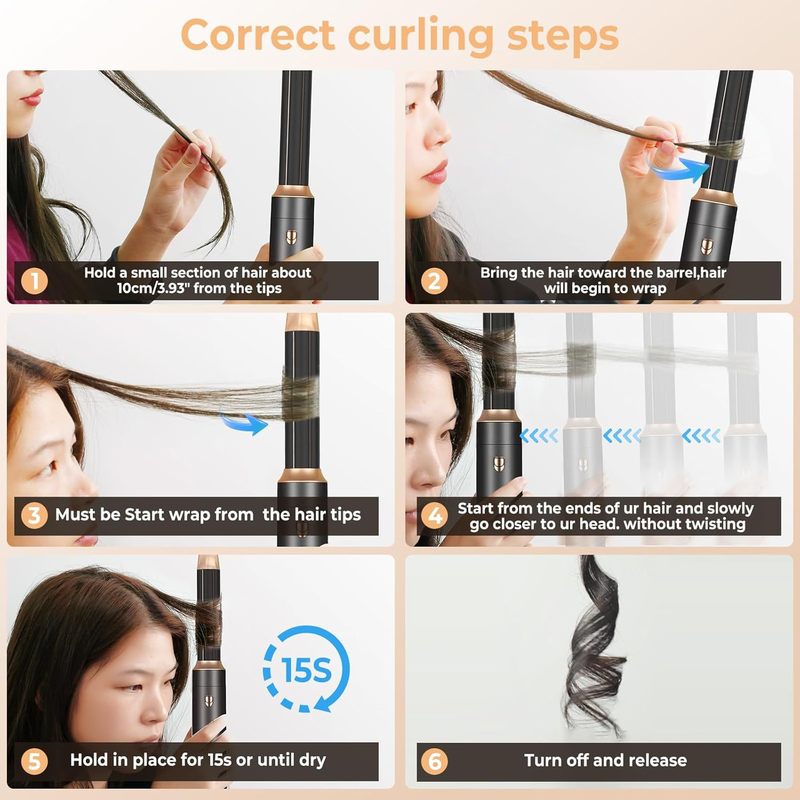 Correct curling steps

1 Hold a small section of hair about 10cm/3.93" from the tips

2 Bring the hair toward the barrel,hair will begin to wrap

3 Must be Start wrap from the hair tips

4 Start from the ends of ur hair and slowly go closer to ur head. without twisting

15S

5 Hold in place for 15s or until dry

6 Turn off and release