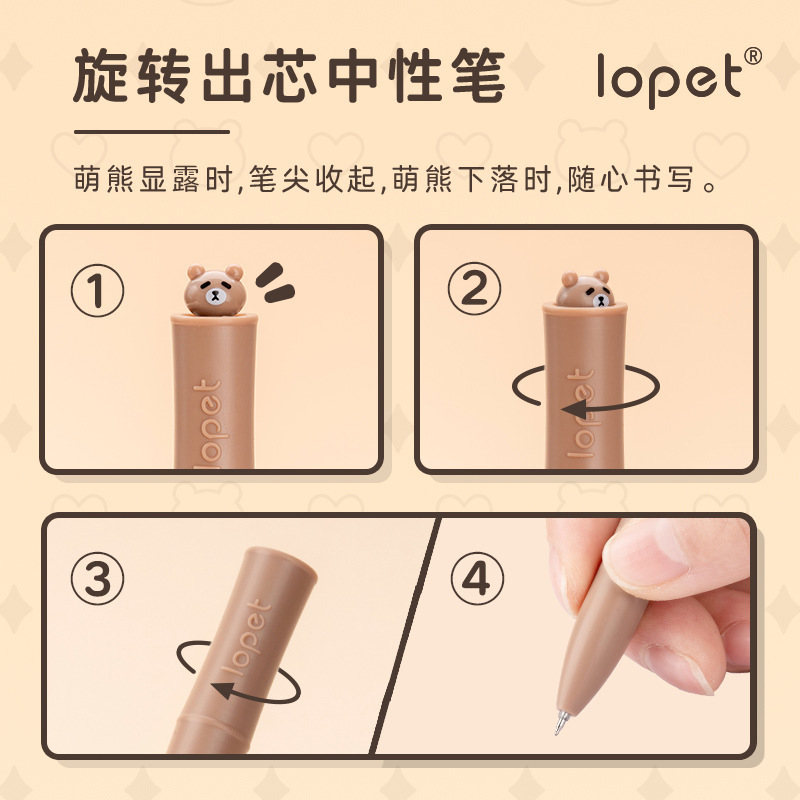 旋转出芯中性笔

lopet®

萌熊显露时,笔尖收起,萌熊下落时,随心书写。

①

lopet

②

lopet

③

lopet

④