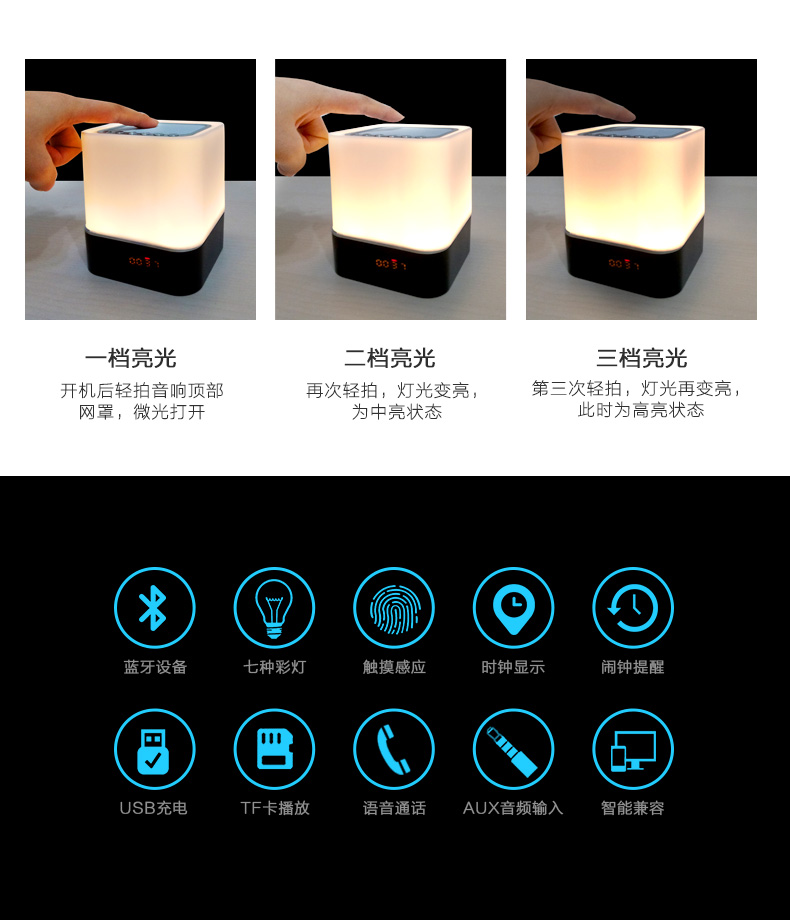 一档亮光
开机后轻拍音响顶部网罩，微光打开

二档亮光
再次轻拍，灯光变亮，为中亮状态

三档亮光
第三次轻拍，灯光再变亮，此时为高亮状态

蓝牙设备
七种彩灯
触摸感应
时钟显示
闹钟提醒

USB充电
TF卡播放
语音通话
AUX音频输入
智能兼容