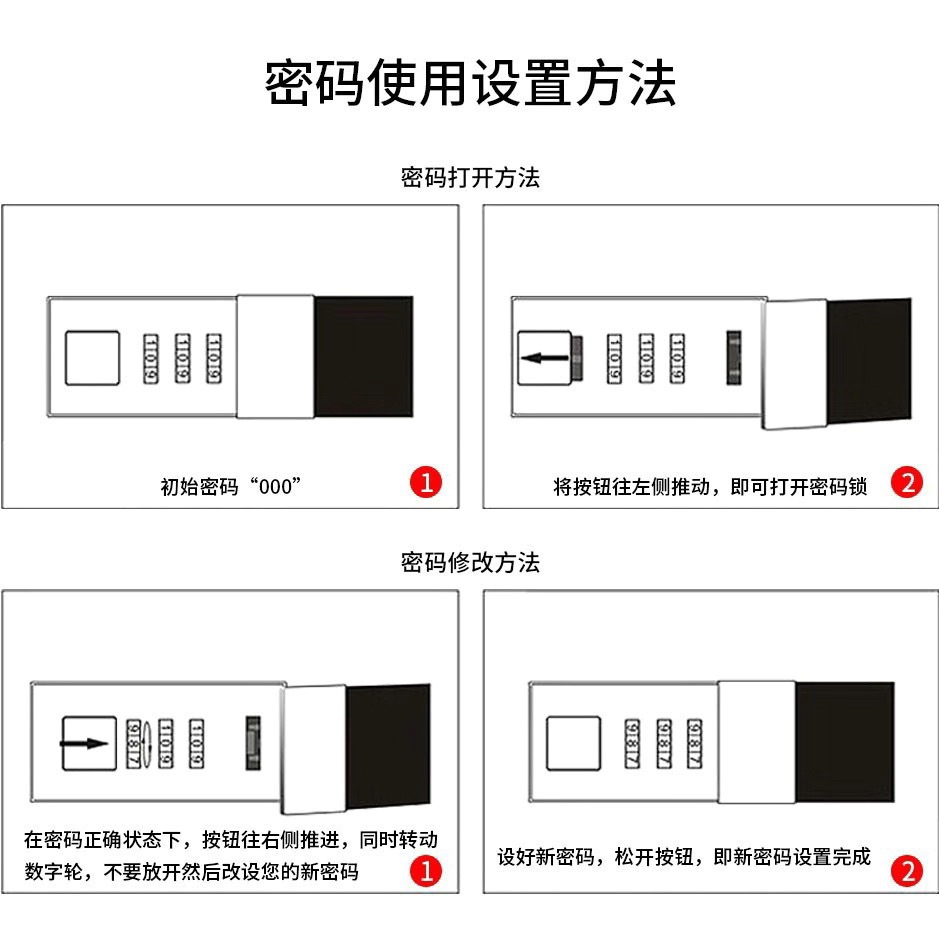 密码使用设置方法

密码打开方法

1
0
9

1
0
9

1
0
9

初始密码“000” 1

1
0
9

1
0
9

1
0
9

将按钮往左侧推动，即可打开密码锁 2

密码修改方法

9
8
7

1
0
9

1
0
9

在密码正确状态下，按钮往右侧推进，同时转动数字轮，不要放开然后改设您的新密码 1

9
8
7

9
8
7

9
8
7

设好新密码，松开按钮，即新密码设置完成 2