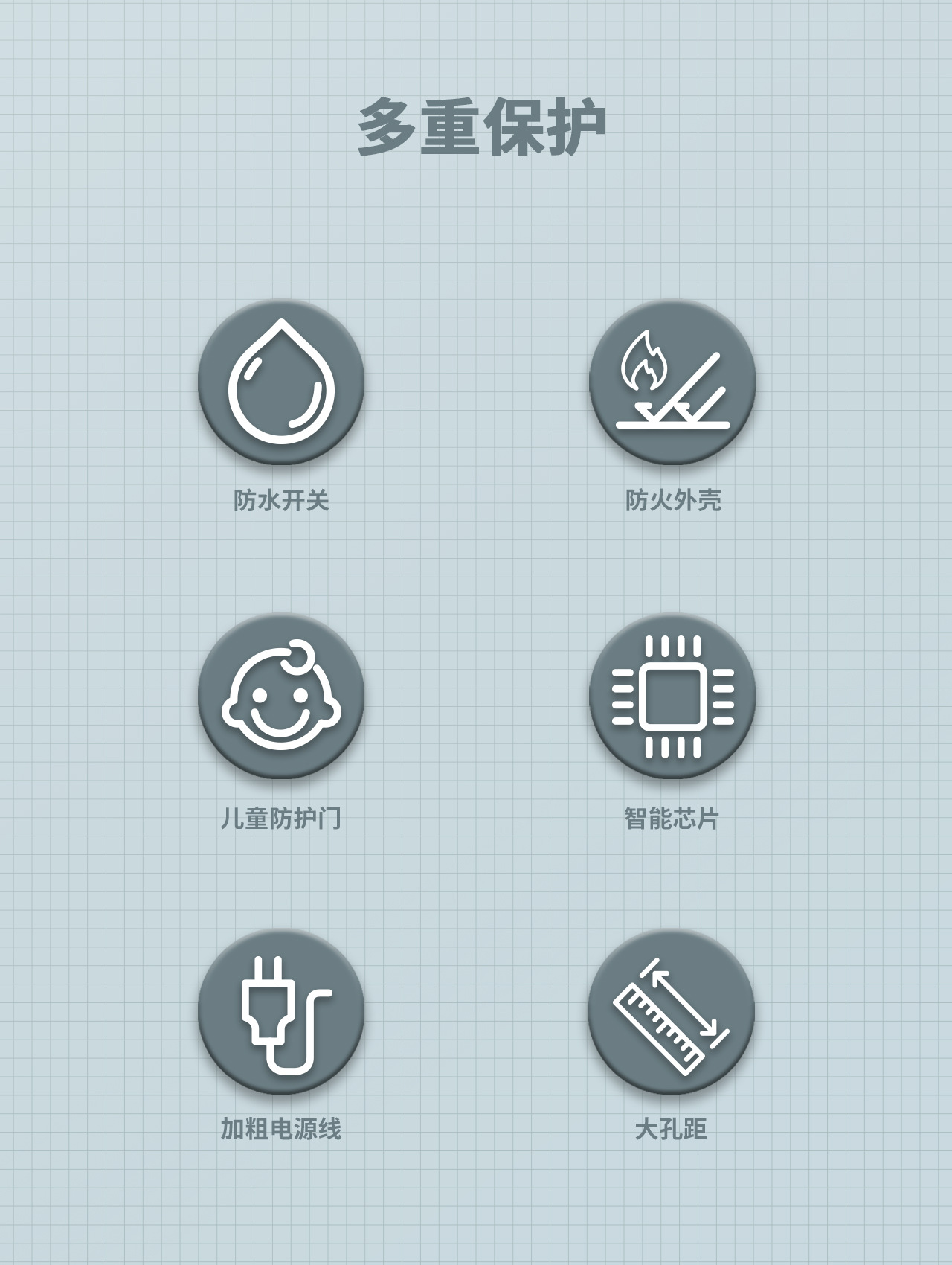 多重保护

防水开关

防火外壳

儿童防护门

智能芯片

加粗电源线

大孔距