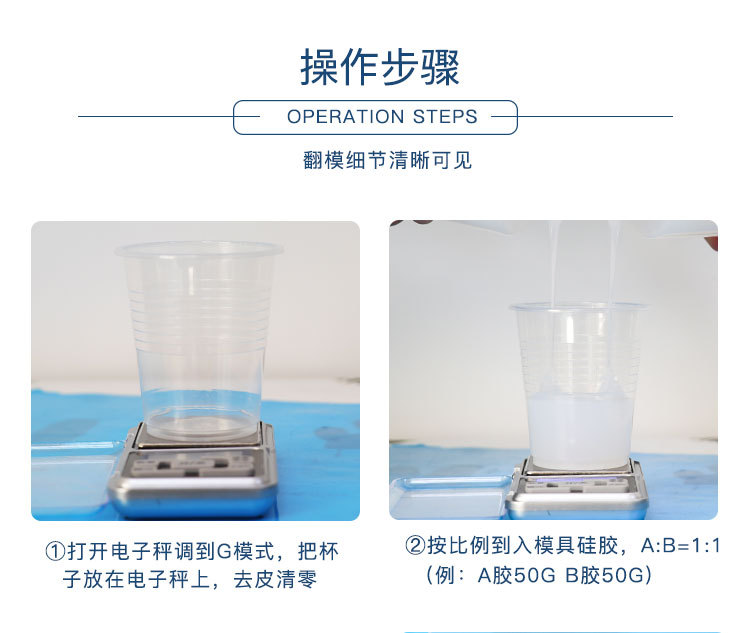 操作步骤

OPERATION STEPS

翻模细节清晰可见

①打开电子秤调到G模式，把杯子放在电子秤上，去皮清零

②按比例到入模具硅胶，A:B=1:1（例：A胶50G B胶50G）