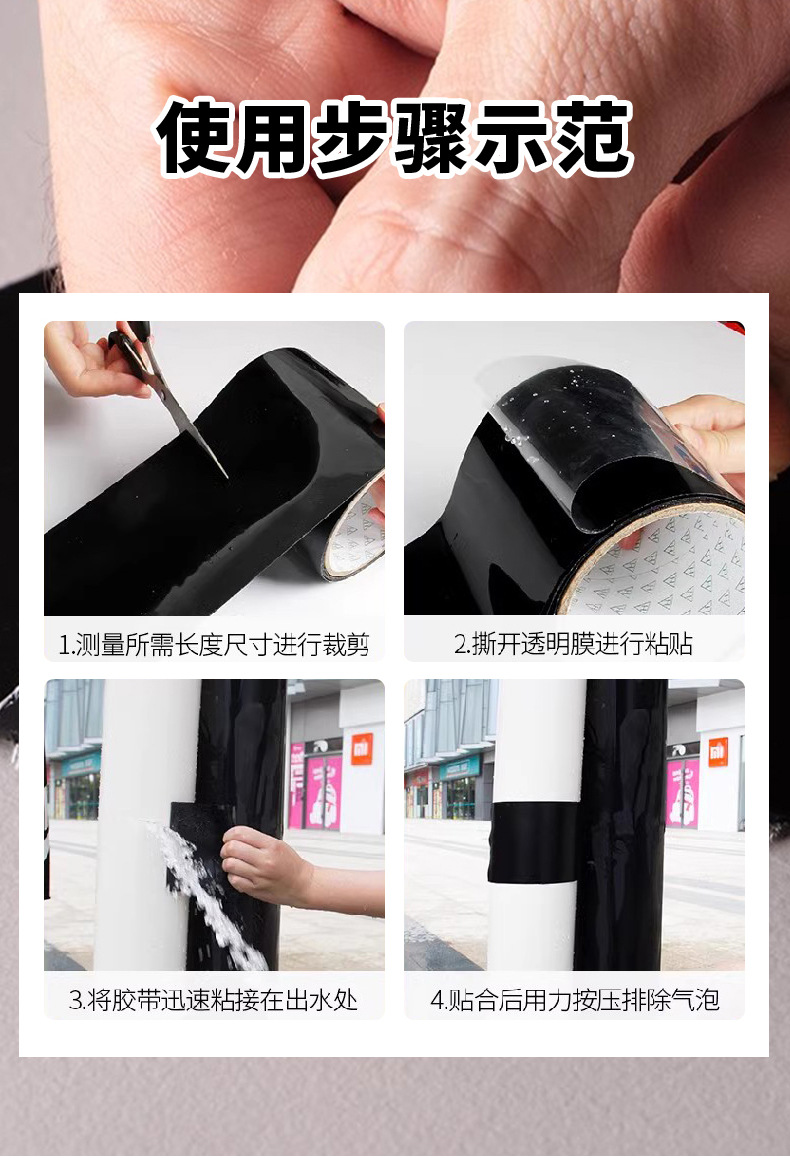 使用步骤示范

1.测量所需长度尺寸进行裁剪

2.撕开透明膜进行粘贴

3.将胶带迅速粘接在出水处

4.贴合后用力按压排除气泡