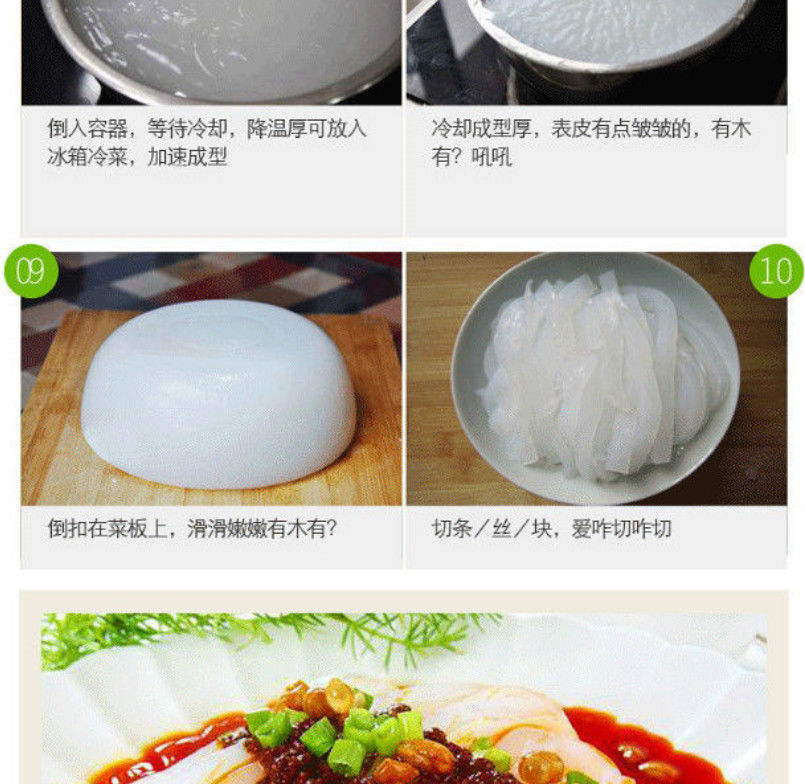 倒入容器，等待冷却，降温厚可放入冰箱冷菜，加速成型

冷却成型厚，表皮有点皱皱的，有木有？吼吼

09

10

倒扣在菜板上，滑滑嫩嫩有木有？

切条／丝／块，爱咋切咋切