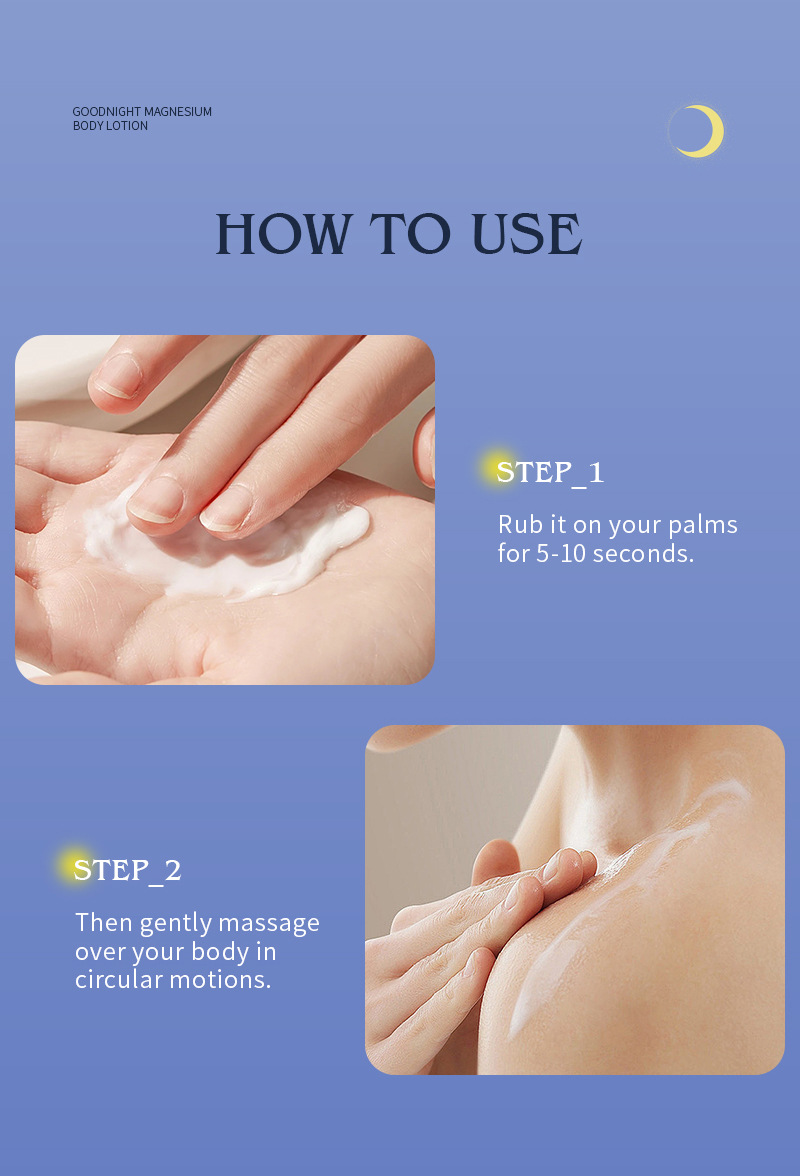 GOODNIGHT MAGNESIUM
BODY LOTION

HOW TO USE

STEP_1

Rub it on your palms for 5-10 seconds.

STEP_2

Then gently massage over your body in circular motions.