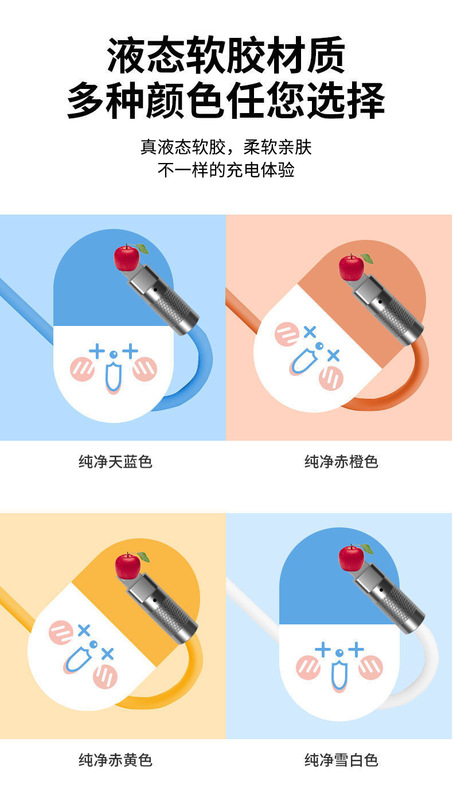 液态软胶材质
多种颜色任您选择

真液态软胶，柔软亲肤
不一样的充电体验

纯净天蓝色

纯净赤橙色

纯净赤黄色

纯净雪白色