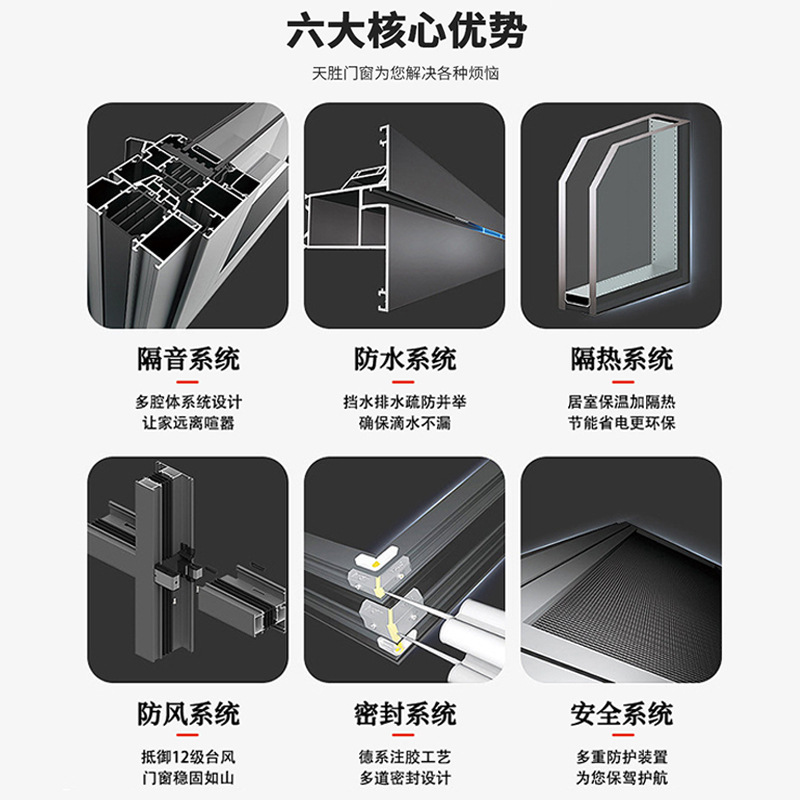 六大核心优势

天胜门窗为您解决各种烦恼

隔音系统

多腔体系统设计
让家远离喧嚣

防水系统

挡水排水疏防并举
确保滴水不漏

隔热系统

居室保温加隔热
节能省电更环保

防风系统

抵御12级台风
门窗稳固如山

密封系统

德系注胶工艺
多道密封设计

安全系统

多重防护装置
为您保驾护航