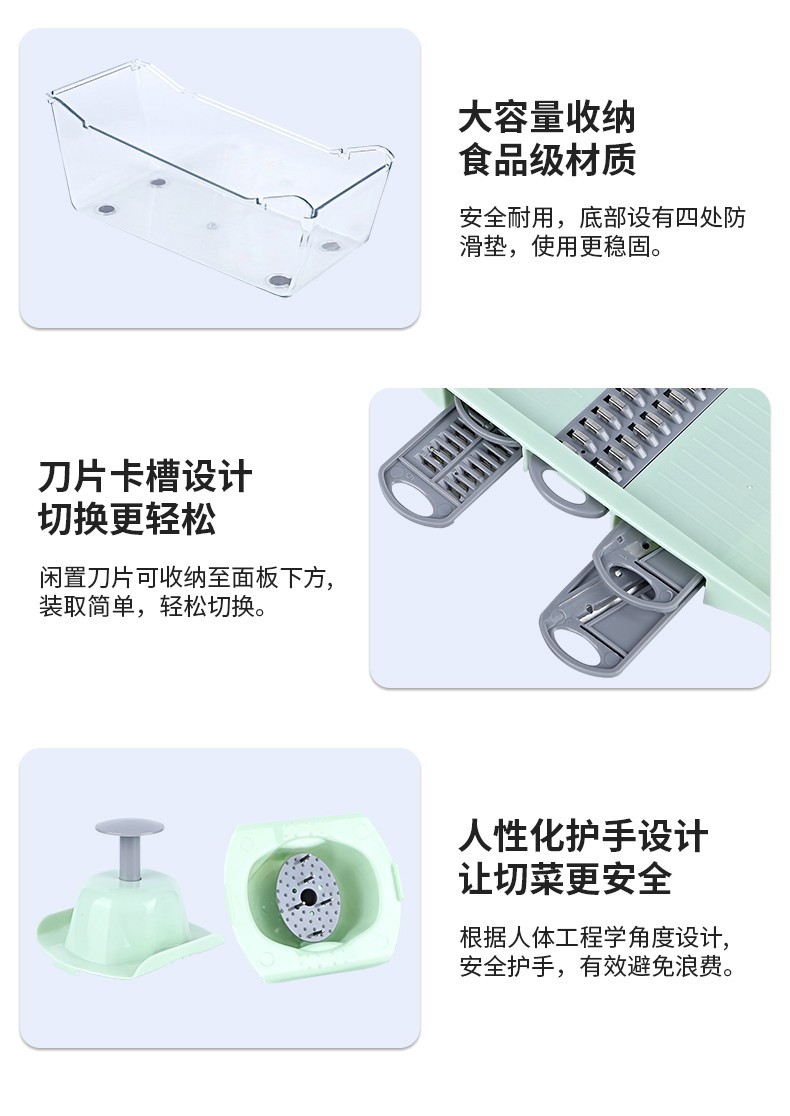 大容量收纳
食品级材质

安全耐用，底部设有四处防滑垫，使用更稳固。

刀片卡槽设计
切换更轻松

闲置刀片可收纳至面板下方，装取简单，轻松切换。

人性化护手设计
让切菜更安全

根据人体工程学角度设计，安全护手，有效避免浪费。