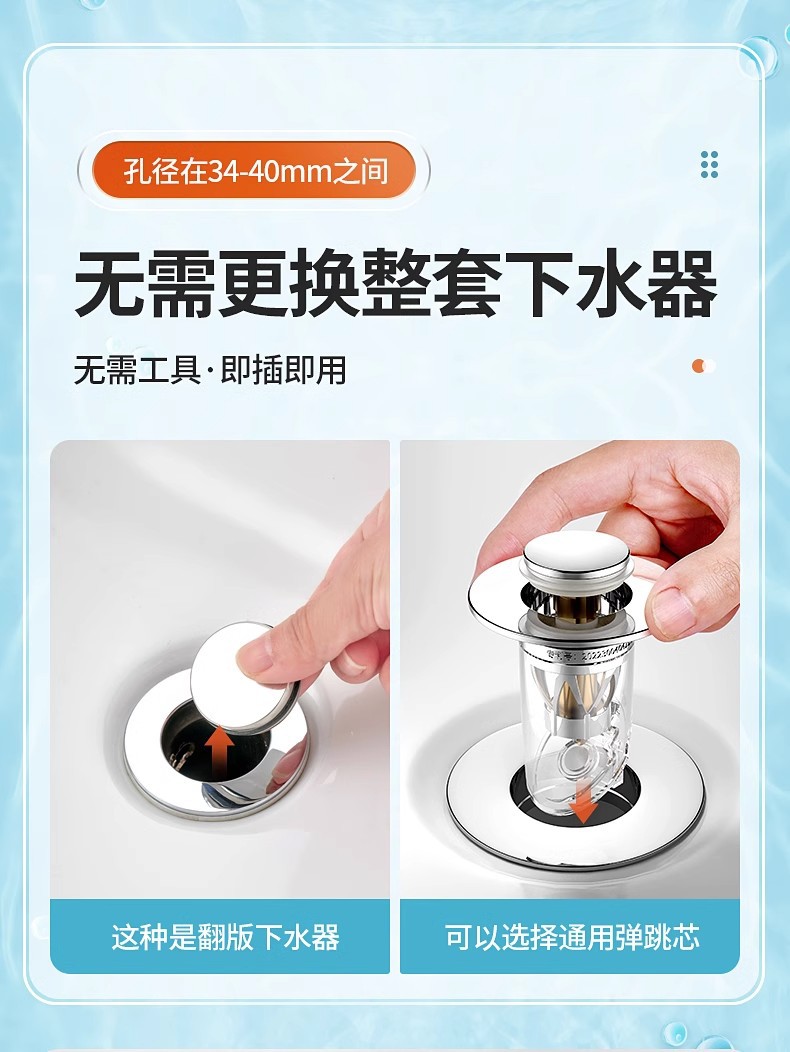 孔径在34-40mm之间

无需更换整套下水器

无需工具·即插即用

这种是翻版下水器

可以选择通用弹跳芯