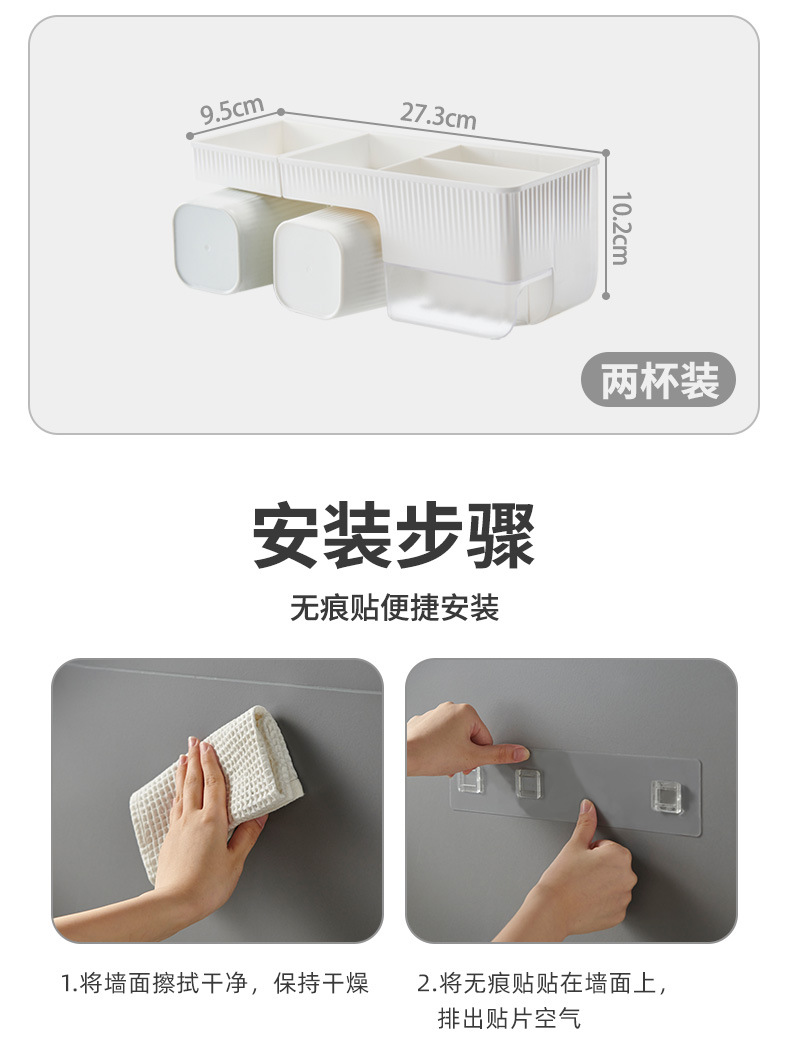 9.5cm
27.3cm
10.2cm
两杯装

安装步骤
无痕贴便捷安装

1.将墙面擦拭干净，保持干燥

2.将无痕贴贴在墙面上，排出贴片空气