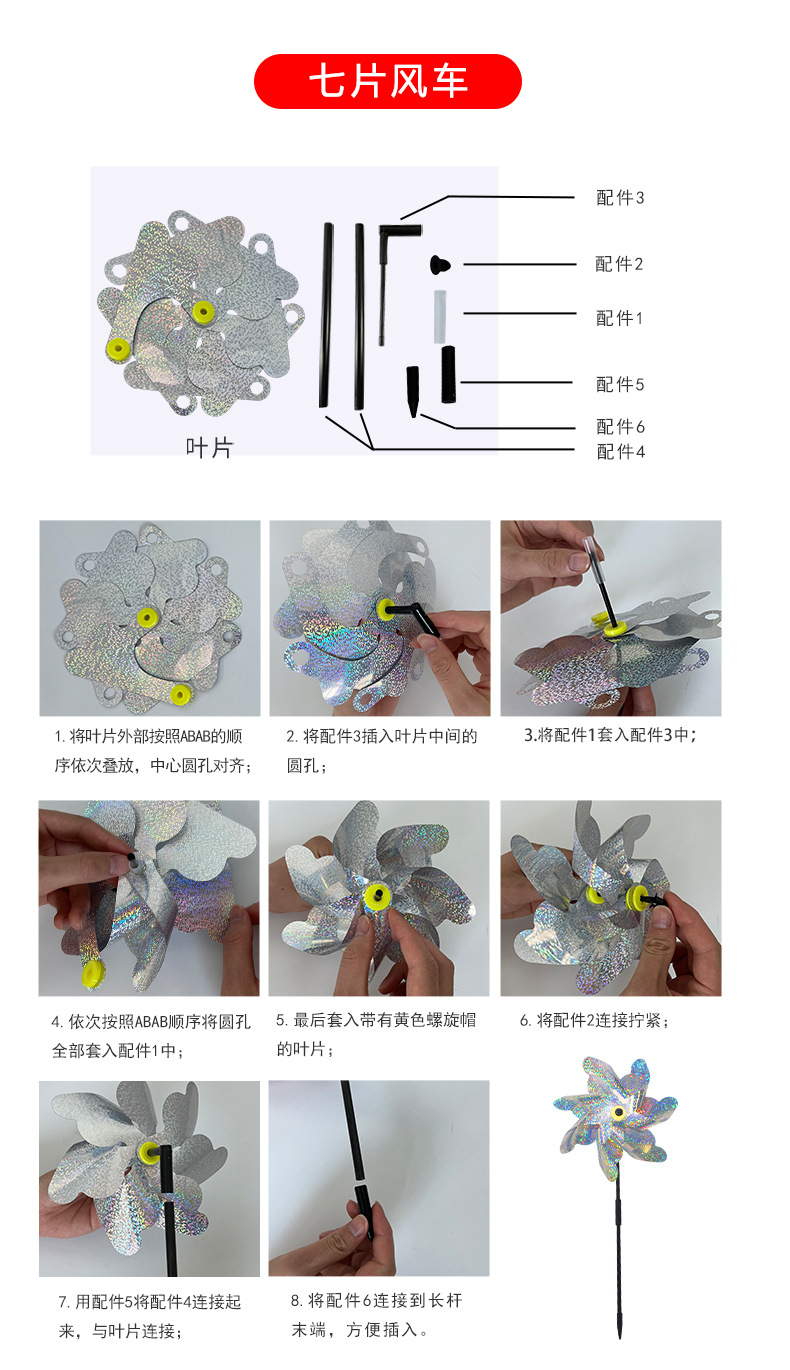 七片风车

配件3
配件2
配件1
配件5
配件6
配件4
叶片

1. 将叶片外部按照ABAB的顺序依次叠放，中心圆孔对齐；

2. 将配件3插入叶片中间的圆孔；

3.将配件1套入配件3中；

4. 依次按照ABAB顺序将圆孔全部套入配件1中；

5. 最后套入带有黄色螺旋帽的叶片；

6. 将配件2连接拧紧；

7. 用配件5将配件4连接起来，与叶片连接；

8. 将配件6连接到长杆末端，方便插入。