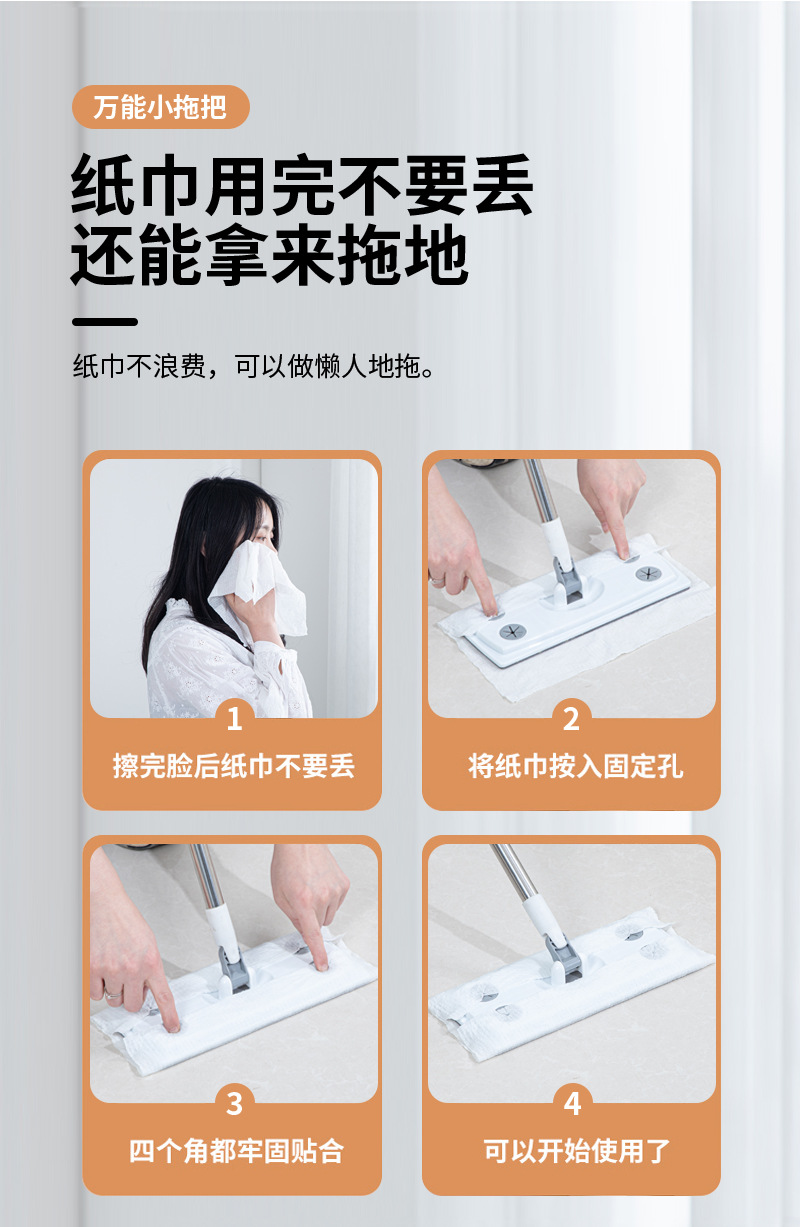 万能小拖把

纸巾用完不要丢
还能拿来拖地

纸巾不浪费，可以做懒人地拖。

1
擦完脸后纸巾不要丢

2
将纸巾按入固定孔

3
四个角都牢固贴合

4
可以开始使用了