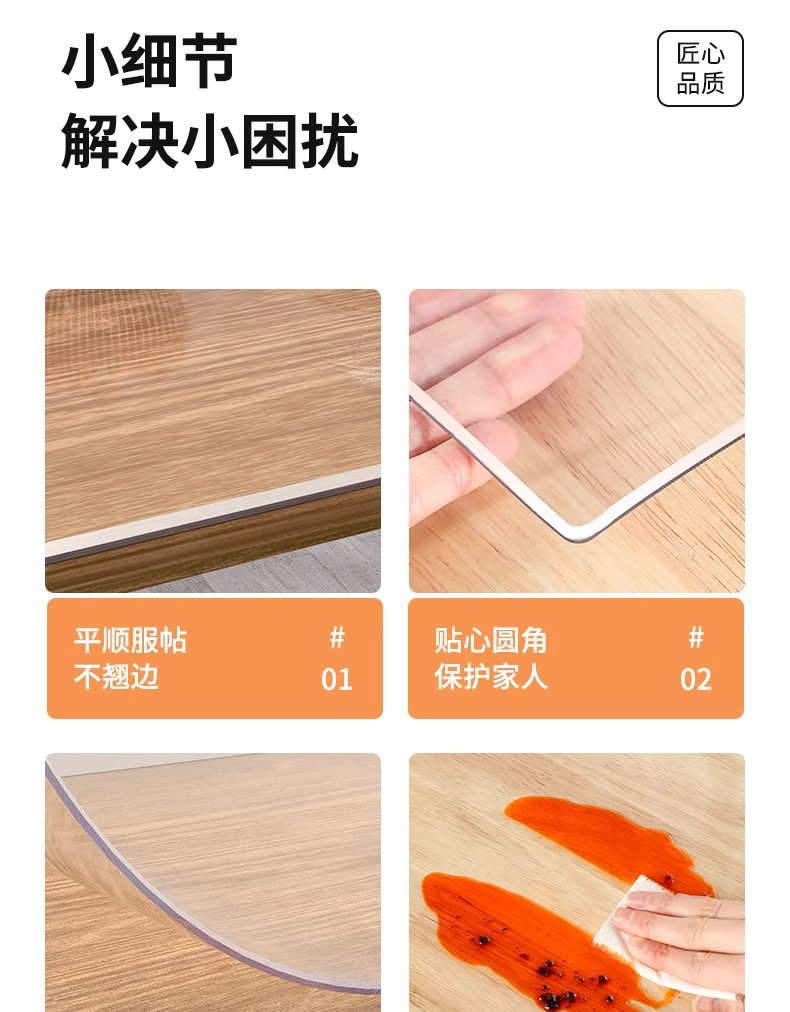 小细节
解决小困扰

匠心
品质

平顺服帖
不翘边

#
01

贴心圆角
保护家人

#
02