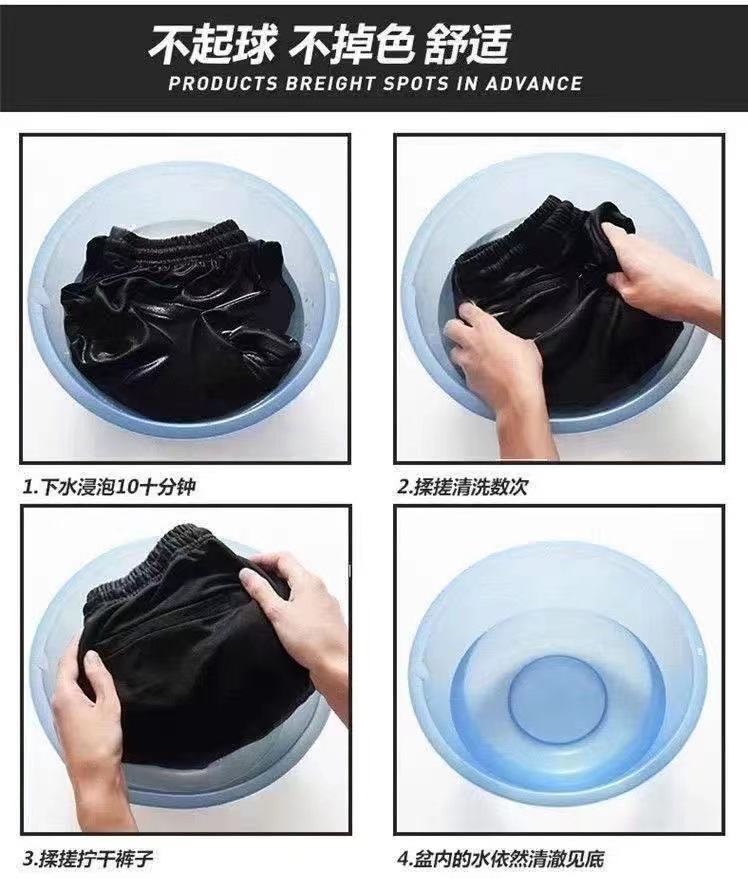 不起球 不掉色 舒适
PRODUCTS BREIGHT SPOTS IN ADVANCE

1.下水浸泡10十分钟

2.揉搓清洗数次

3.揉搓拧干裤子

4.盆内的水依然清澈见底