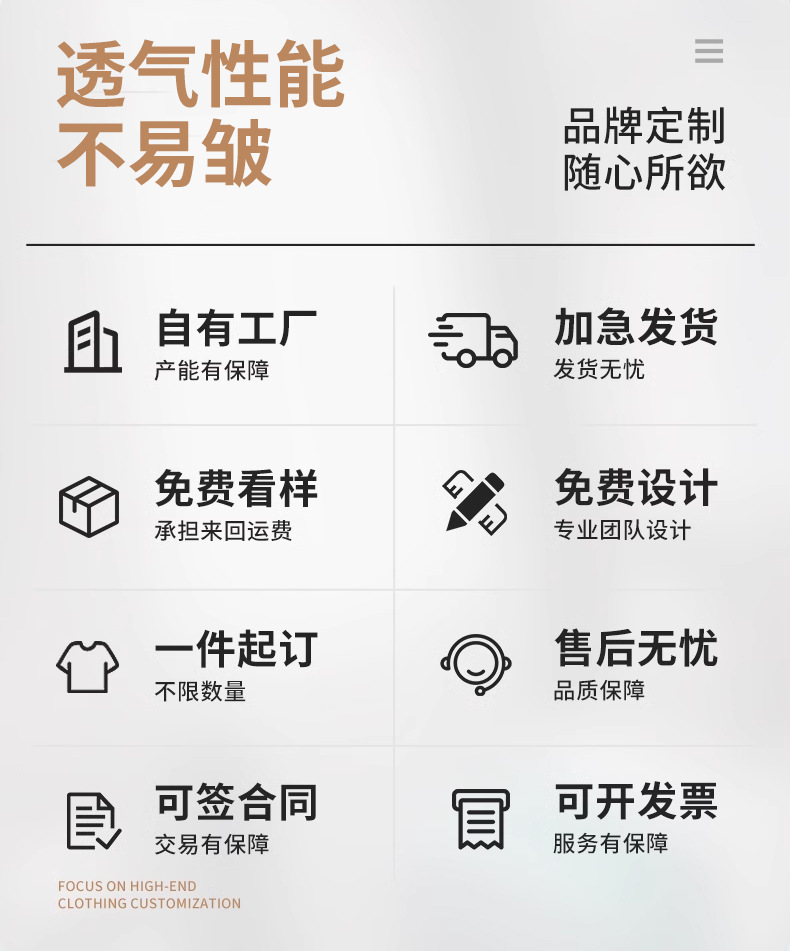 透气性能
不易皱

品牌定制
随心所欲

自有工厂
产能有保障

加急发货
发货无忧

免费看样
承担来回运费

免费设计
专业团队设计

一件起订
不限数量

售后无忧
品质保障

可签合同
交易有保障

可开发票
服务有保障

FOCUS ON HIGH-END
CLOTHING CUSTOMIZATION