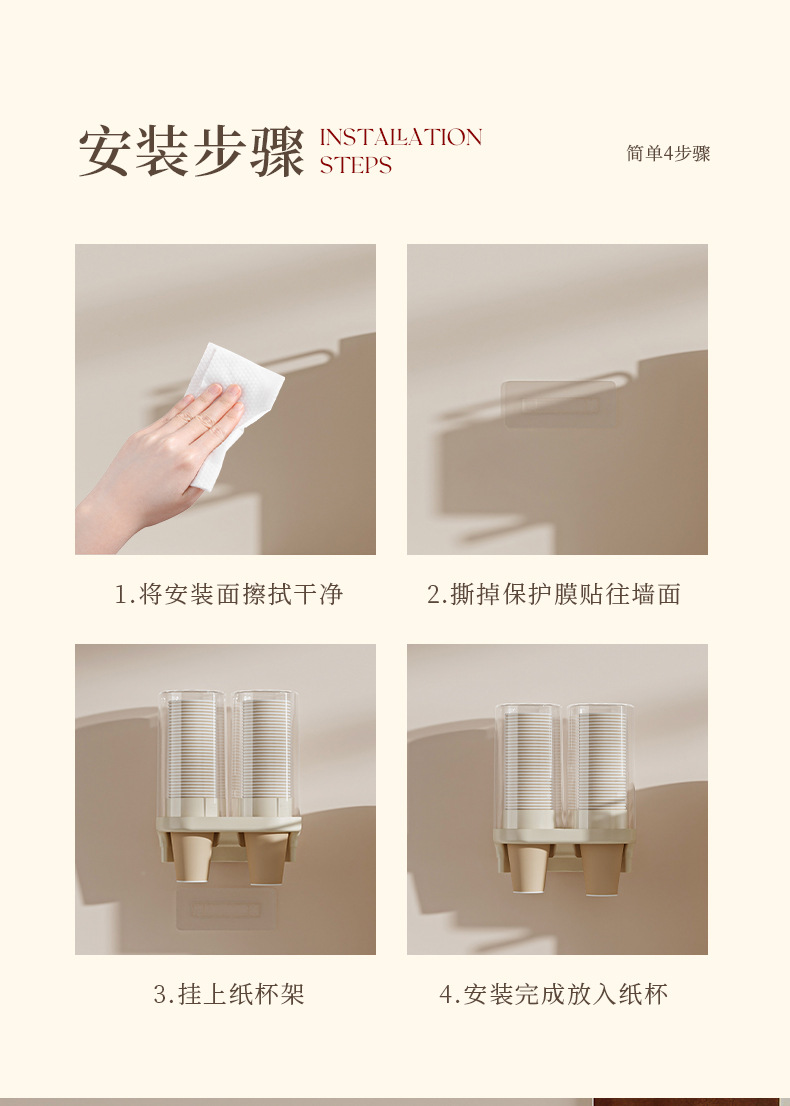 安装步骤 INSTALLATION STEPS

简单4步骤

1.将安装面擦拭干净

2.撕掉保护膜贴往墙面

3.挂上纸杯架

4.安装完成放入纸杯