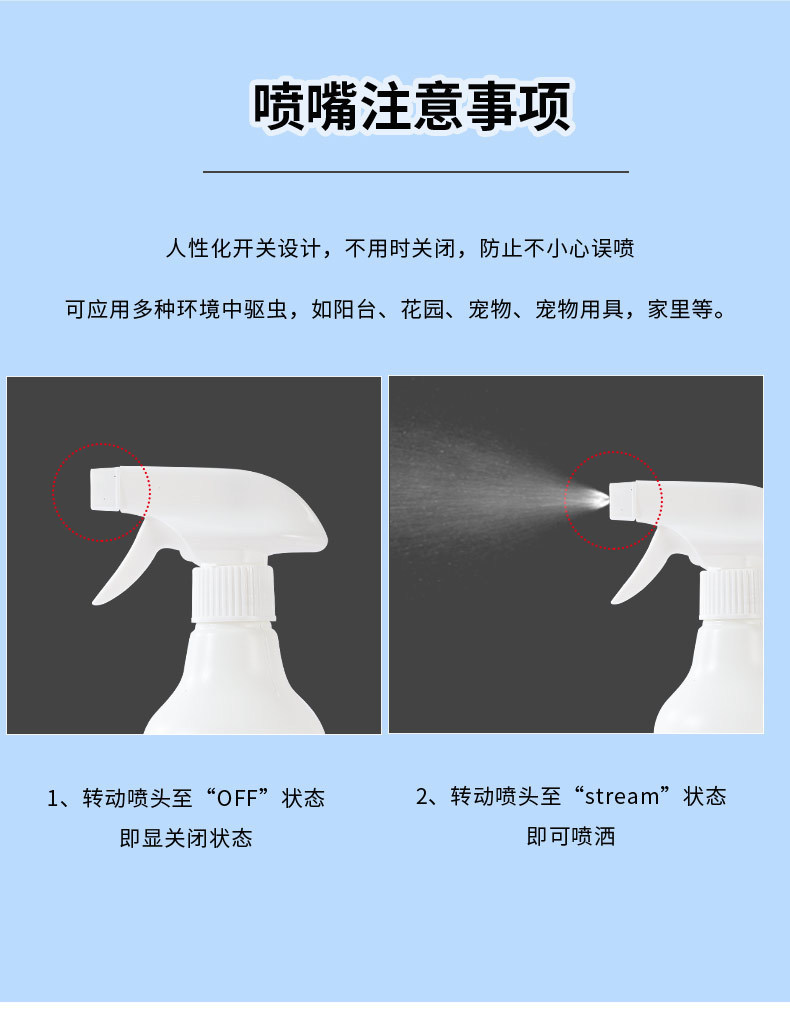 喷嘴注意事项

人性化开关设计，不用时关闭，防止不小心误喷

可应用多种环境中驱虫，如阳台、花园、宠物、宠物用具，家里等。

1、转动喷头至“OFF”状态
即显关闭状态

2、转动喷头至“stream”状态
即可喷洒