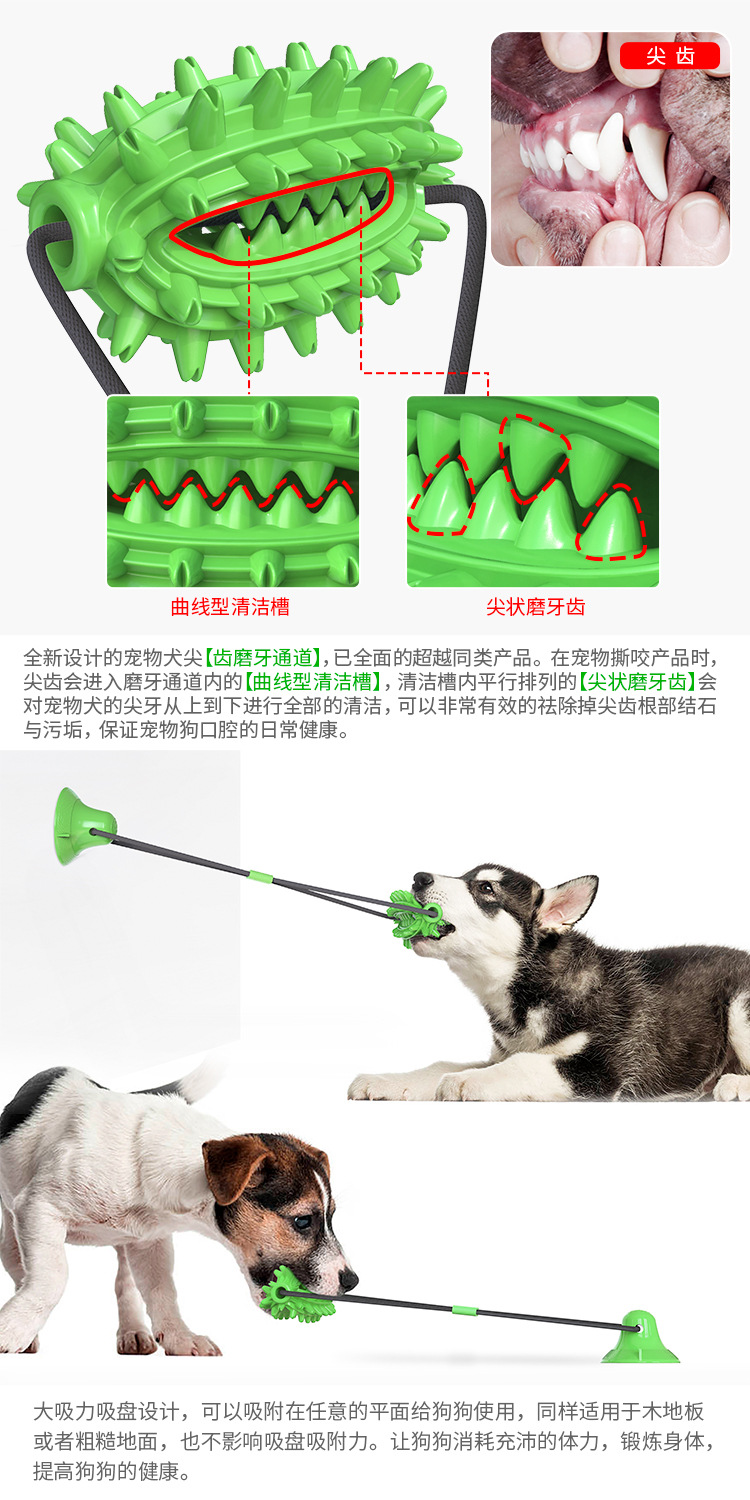 尖齿

曲线型清洁槽

尖状磨牙齿

全新设计的宠物犬尖【齿磨牙通道】,已全面的超越同类产品。在宠物撕咬产品时,尖齿会进入磨牙通道内的【曲线型清洁槽】,清洁槽内平行排列的【尖状磨牙齿】会对宠物犬的尖牙从上到下进行全部的清洁,可以非常有效的祛除掉尖齿根部结石与污垢,保证宠物狗口腔的日常健康。

大吸力吸盘设计,可以吸附在任意的平面给狗狗使用,同样适用于木地板或者粗糙地面,也不影响吸盘吸附力。让狗狗消耗充沛的体力,锻炼身体,提高狗狗的健康。