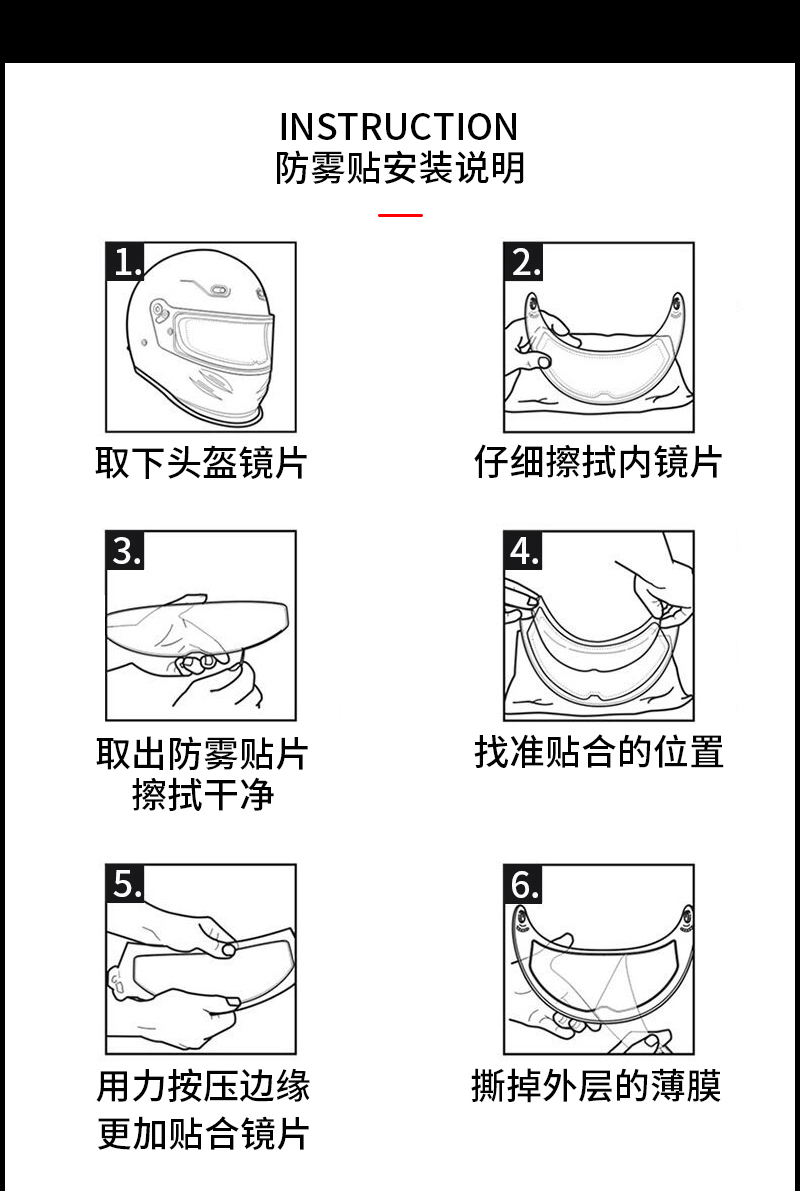 INSTRUCTION
防雾贴安装说明

1.
取下头盔镜片

2.
仔细擦拭内镜片

3.
取出防雾贴片
擦拭干净

4.
找准贴合的位置

5.
用力按压边缘
更加贴合镜片

6.
撕掉外层的薄膜