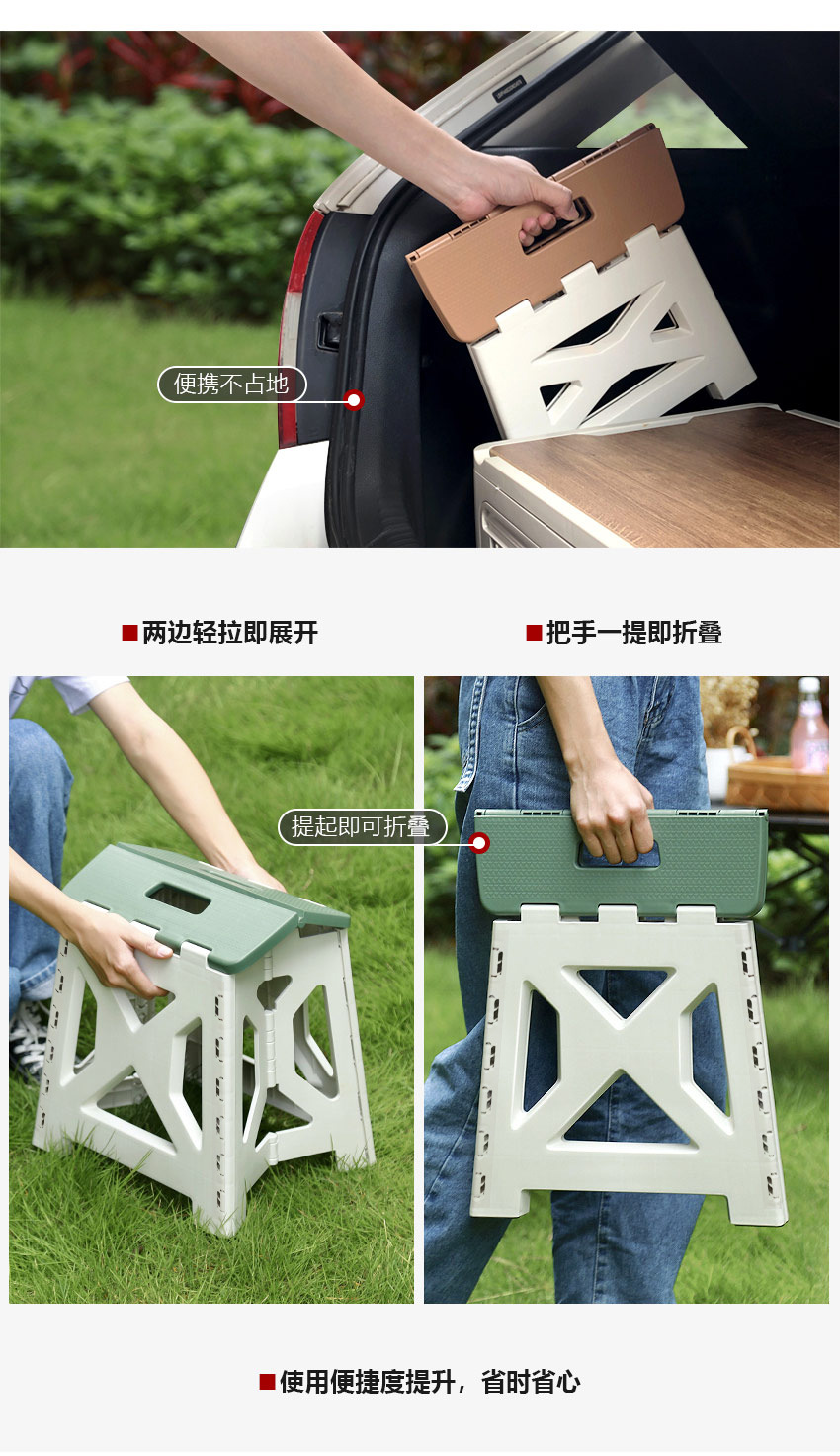 便携不占地

■两边轻拉即展开

■把手一提即折叠

提起即可折叠

■使用便捷度提升，省时省心