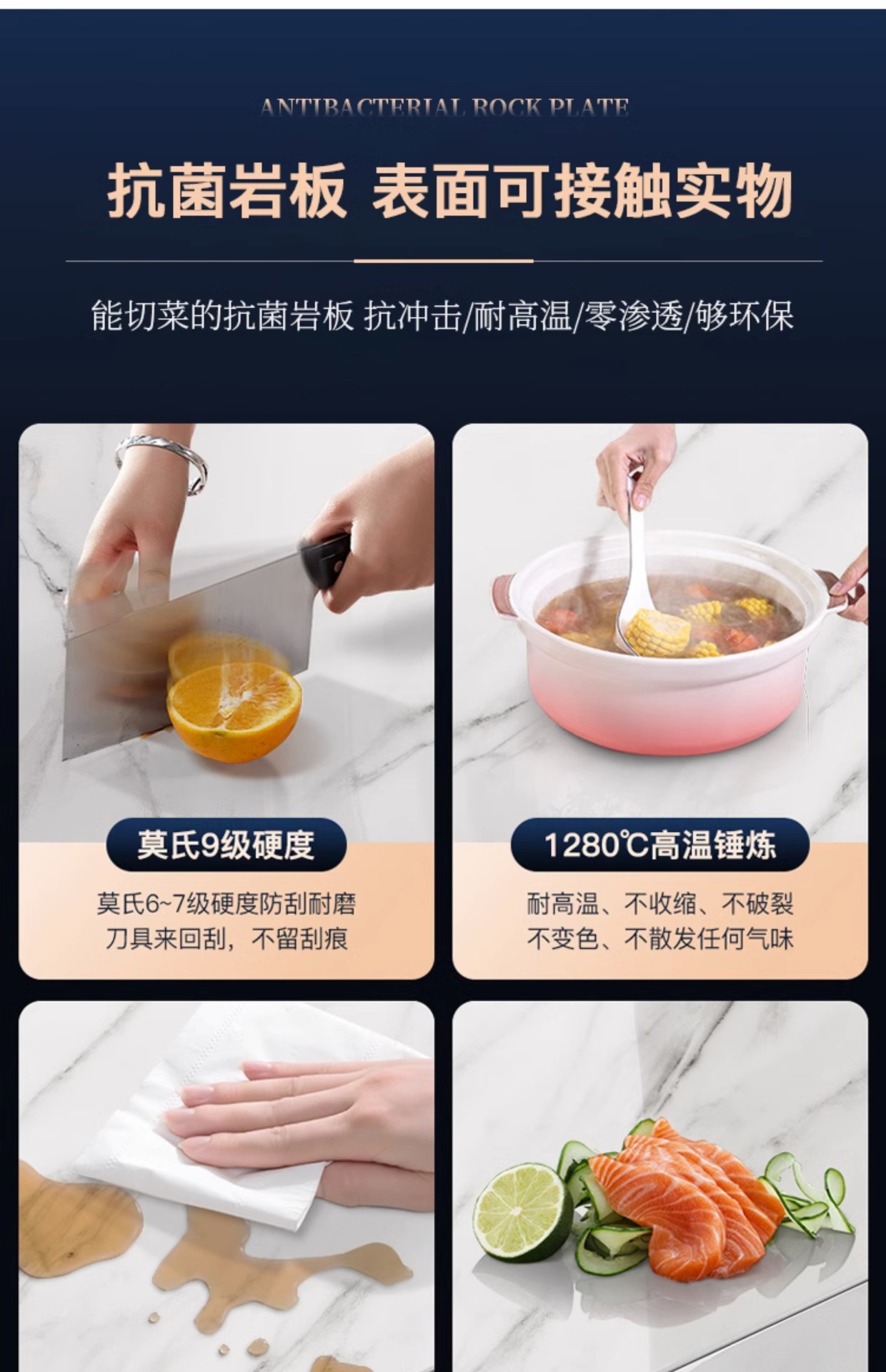 ANTIBACTERIAL ROCK PLATE

抗菌岩板 表面可接触实物

能切菜的抗菌岩板 抗冲击/耐高温/零渗透/够环保

莫氏9级硬度

莫氏6~7级硬度防刮耐磨
刀具来回刮，不留刮痕

1280℃高温锤炼

耐高温、不收缩、不破裂
不变色、不散发任何气味