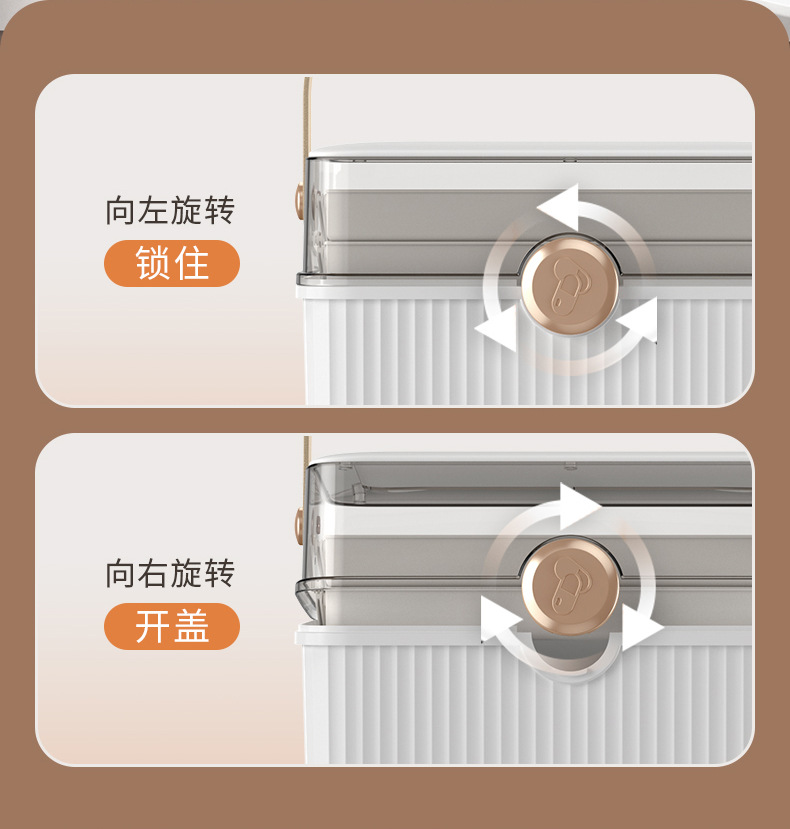 向左旋转

锁住

向右旋转

开盖