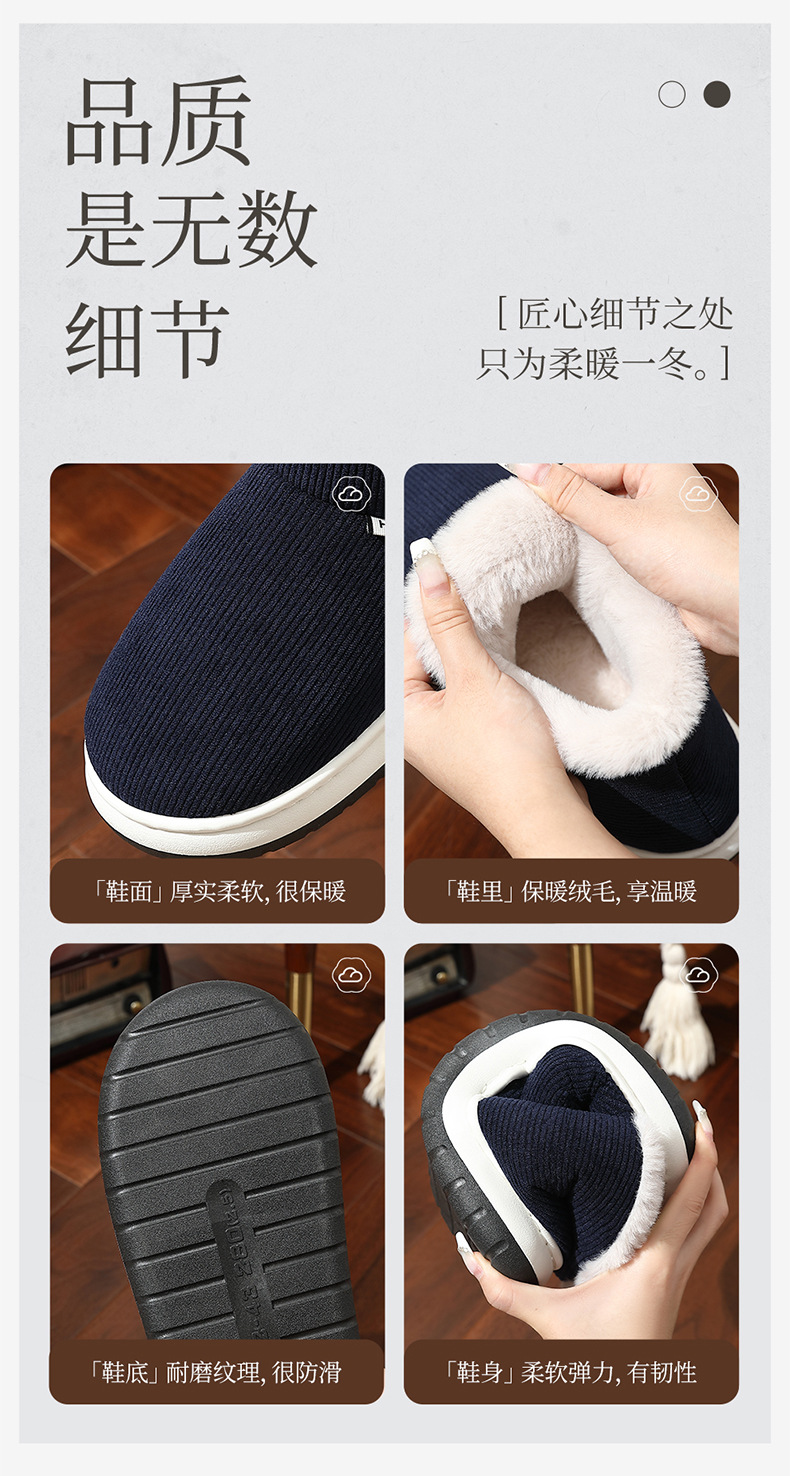 品质
是无数
细节

[ 匠心细节之处
只为柔暖一冬。]

「鞋面」厚实柔软, 很保暖

「鞋里」保暖绒毛, 享温暖

「鞋底」耐磨纹理, 很防滑

「鞋身」柔软弹力, 有韧性