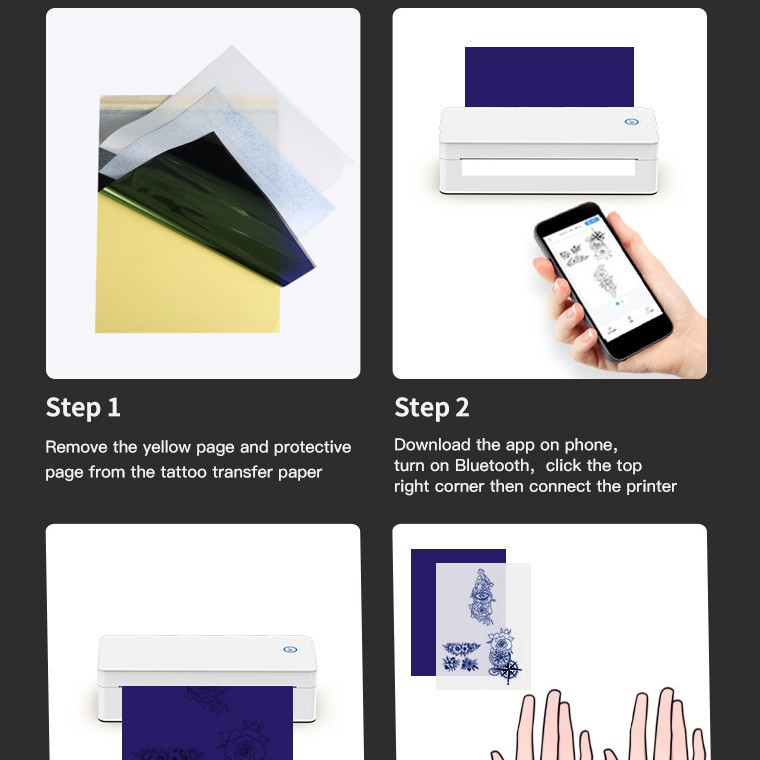 Step 1

Remove the yellow page and protective page from the tattoo transfer paper

Step 2

Download the app on phone, turn on Bluetooth, click the top right corner then connect the printer