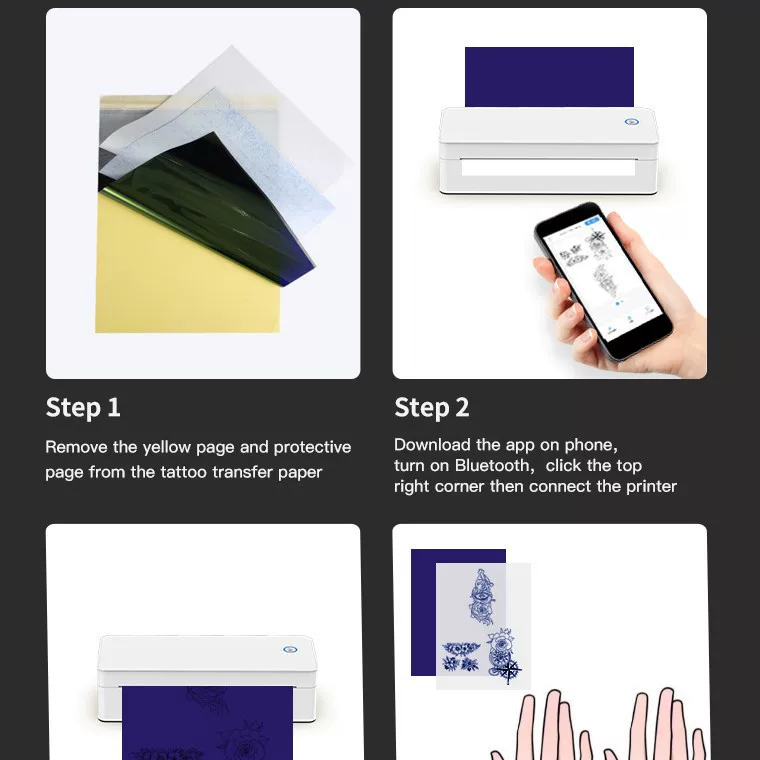 Step 1

Remove the yellow page and protective page from the tattoo transfer paper

Step 2

Download the app on phone, turn on Bluetooth, click the top right corner then connect the printer