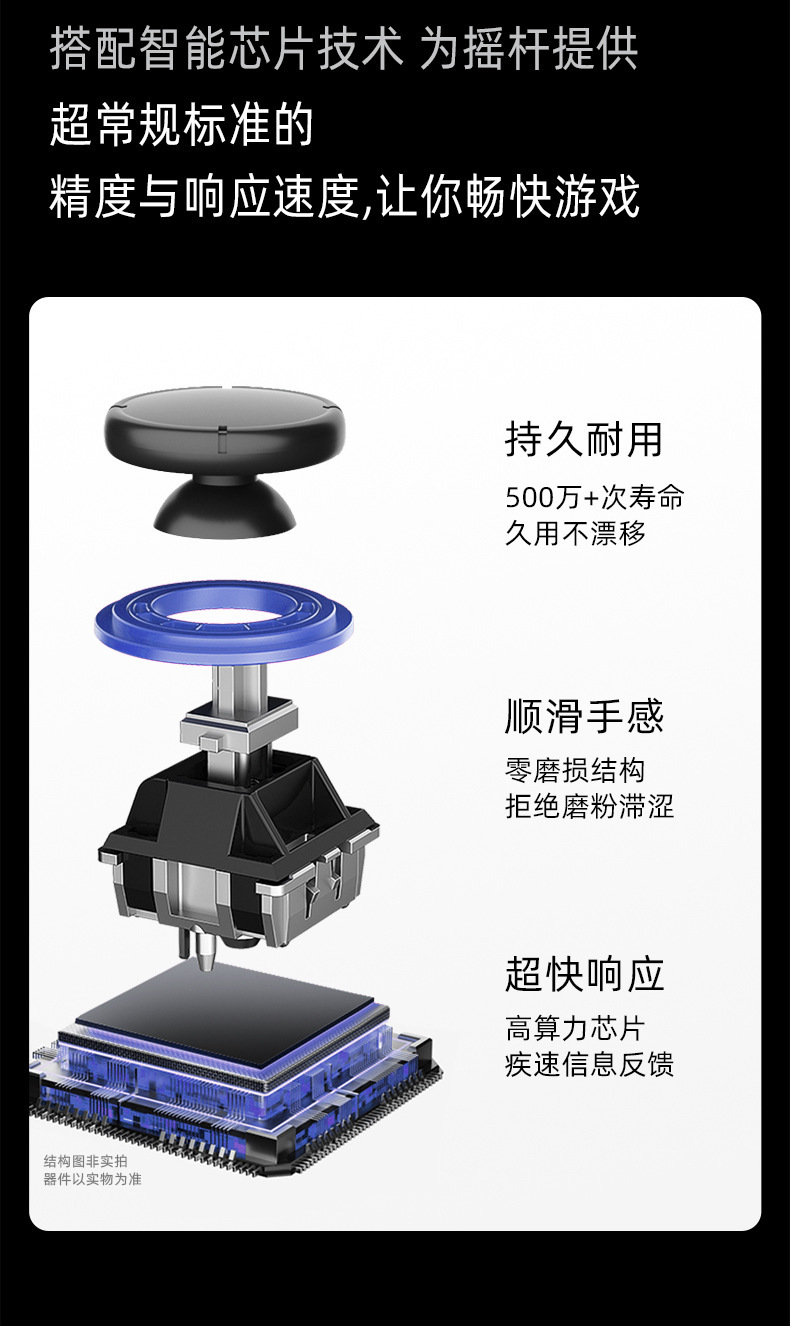 搭配智能芯片技术 为摇杆提供
超常规标准的
精度与响应速度,让你畅快游戏

持久耐用
500万+次寿命
久用不漂移

顺滑手感
零磨损结构
拒绝磨粉滞涩

超快响应
高算力芯片
疾速信息反馈

结构图非实拍
器件以实物为准