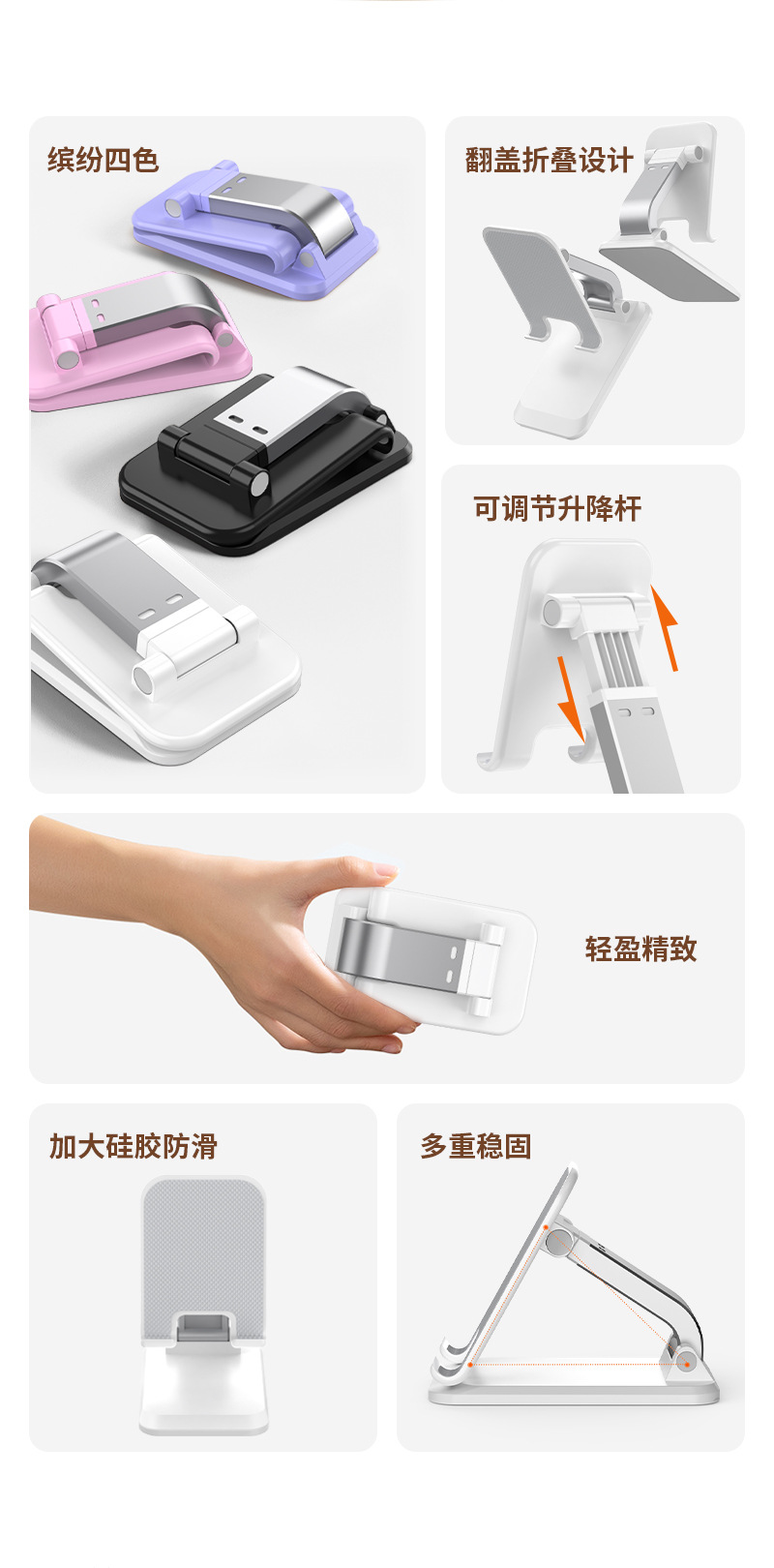 缤纷四色

翻盖折叠设计

可调节升降杆

轻盈精致

加大硅胶防滑

多重稳固